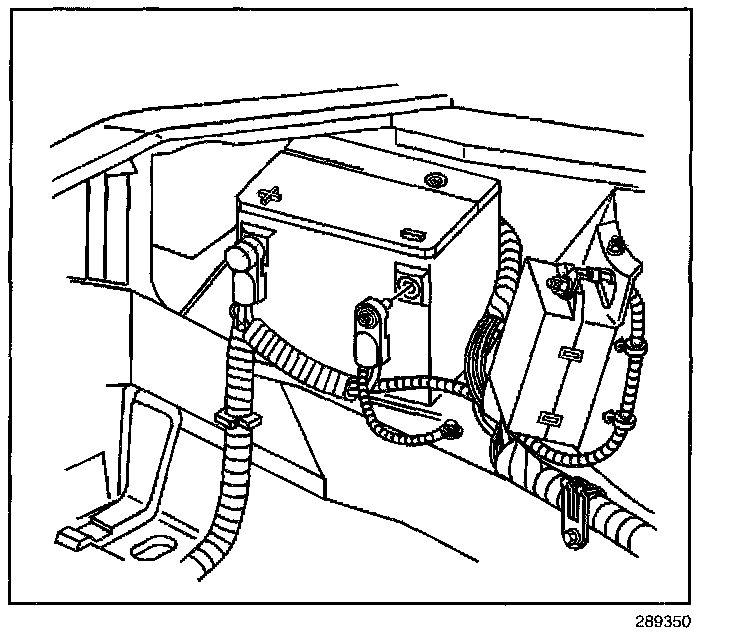 289350