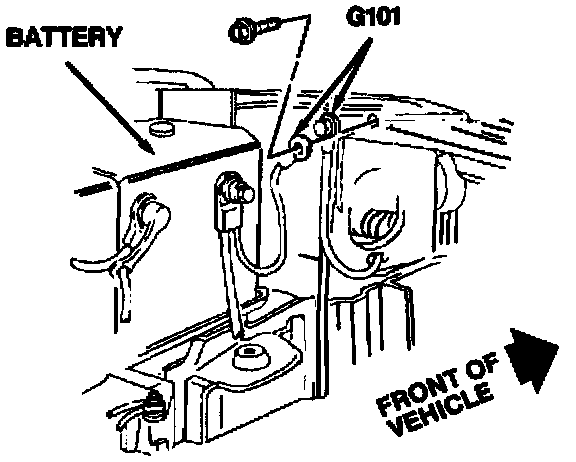 BATTERY

G101

FRONT OF VEHICLE