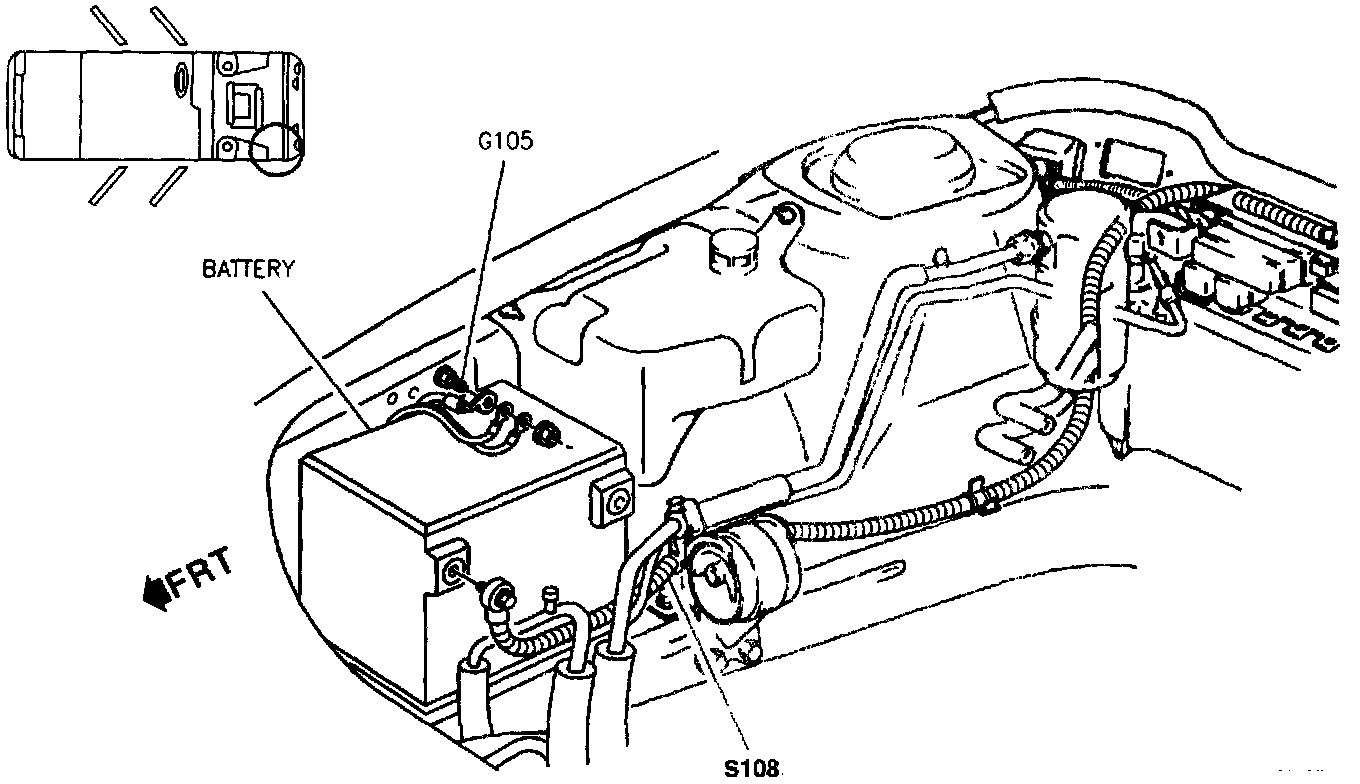 G105

BATTERY

FRT

S108