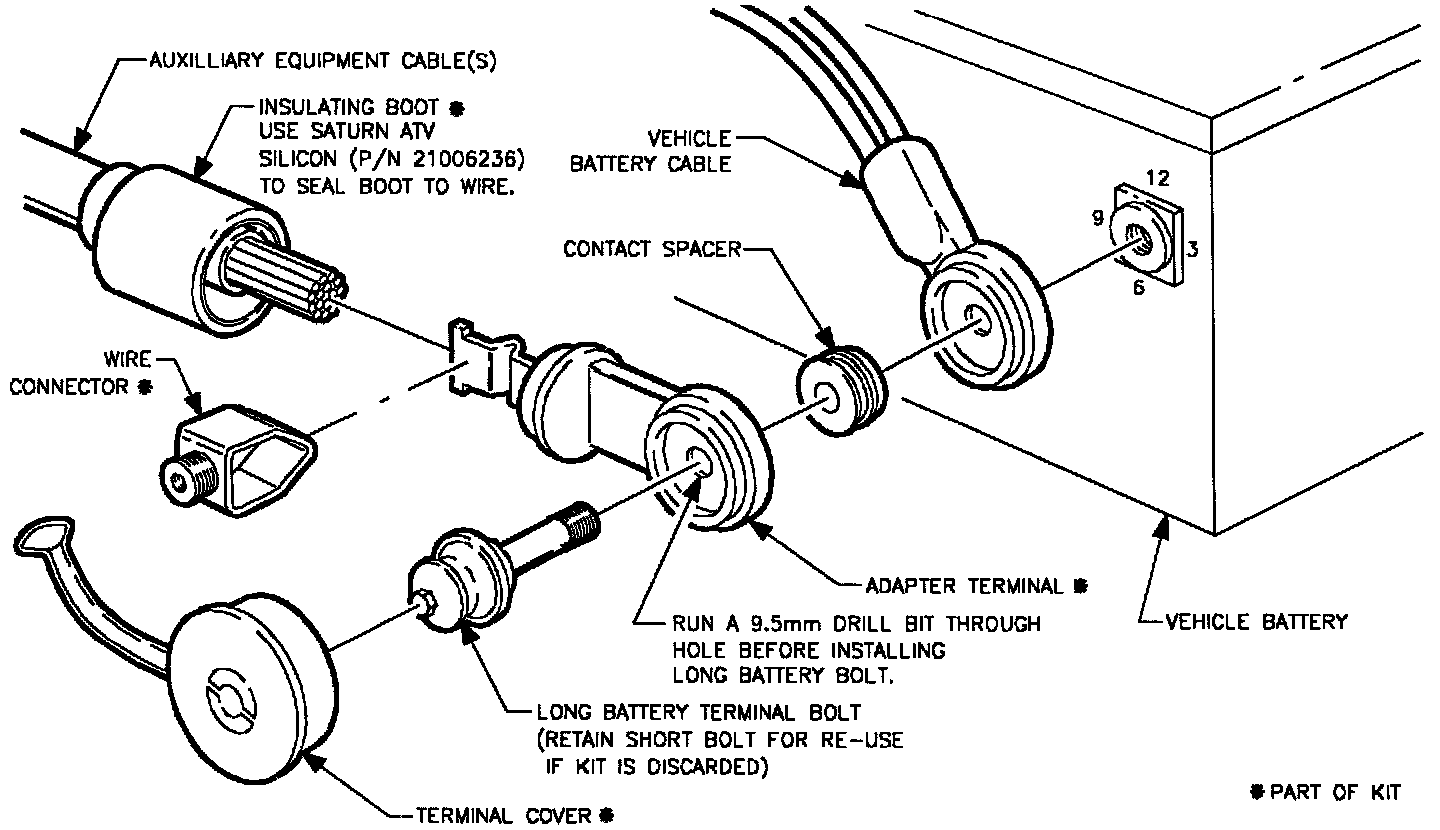 AUXILLIARY EQUIPMENT CABLE(S)

INSULATING BOOT ✱
USE SATURN ATV
SILICON (P/N 21006236)
TO SEAL BOOT TO WIRE.

VEHICLE
BATTERY CABLE

12
9
3
6

CONTACT SPACER

WIRE
CONNECTOR ✱

ADAPTER TERMINAL ✱

RUN A 9.5mm DRILL BIT THROUGH
HOLE BEFORE INSTALLING
LONG BATTERY BOLT.

VEHICLE BATTERY

LONG BATTERY TERMINAL BOLT
(RETAIN SHORT BOLT FOR RE-USE
IF KIT IS DISCARDED)

TERMINAL COVER ✱

✱ PART OF KIT