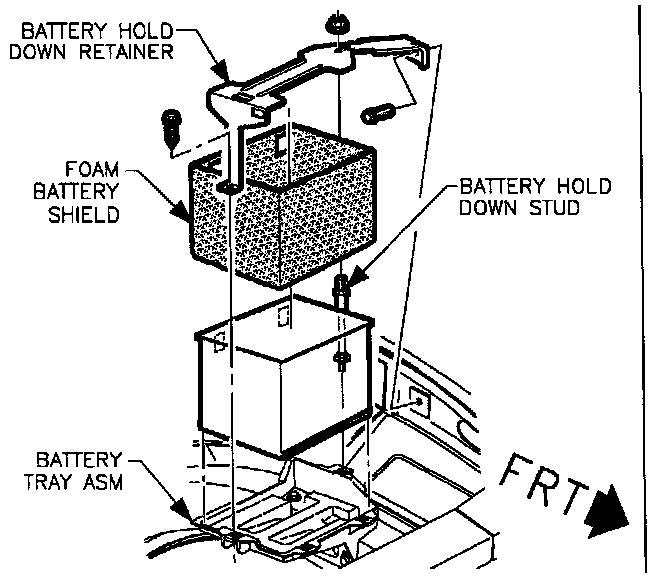 BATTERY HOLD DOWN RETAINER

FOAM BATTERY SHIELD

BATTERY HOLD DOWN STUD

BATTERY TRAY ASM

FRT