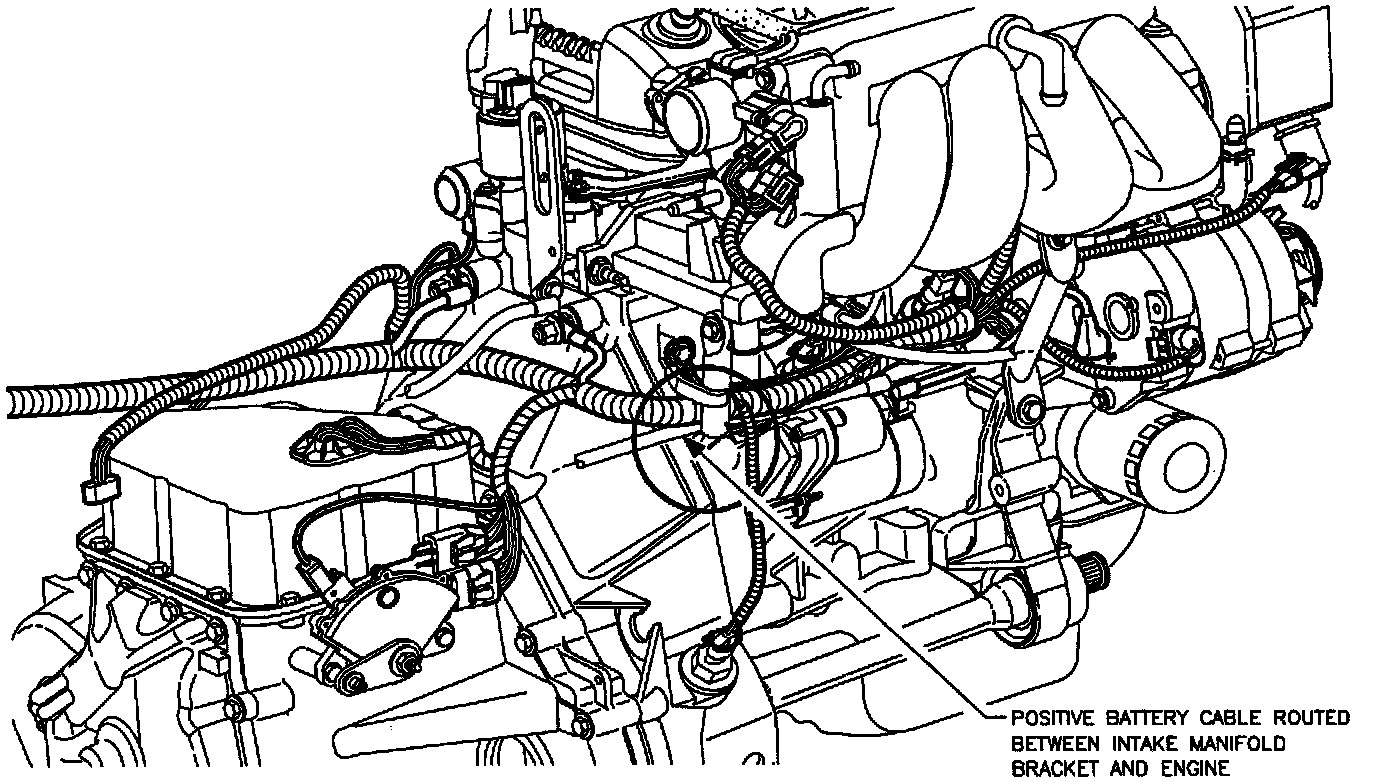 POSITIVE BATTERY CABLE ROUTED BETWEEN INTAKE MANIFOLD BRACKET AND ENGINE