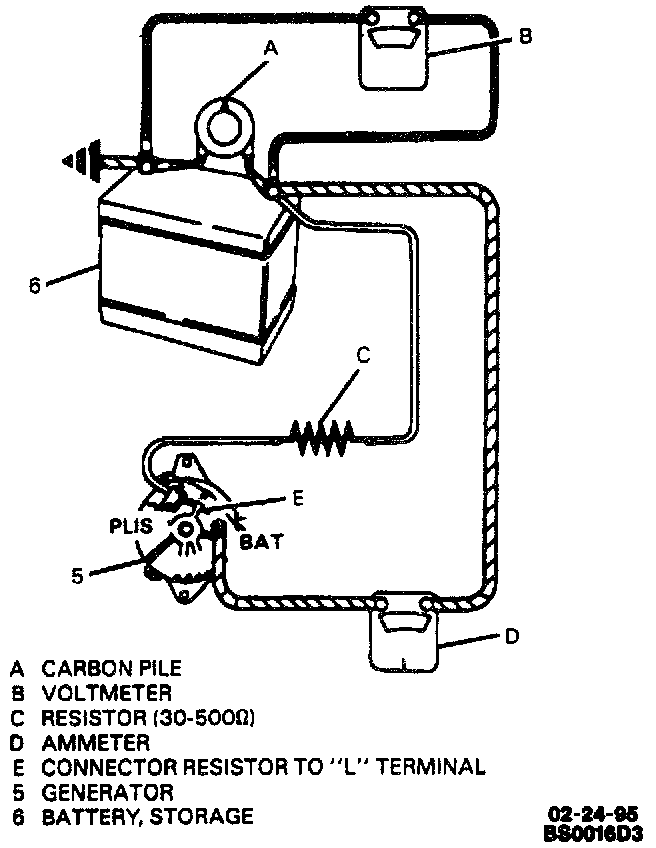 A

B

6

C

E

PLIS

BAT

5

D

A CARBON PILE
B VOLTMETER
C RESISTOR (30-500Ω)
D AMMETER
E CONNECTOR RESISTOR TO "L" TERMINAL
5 GENERATOR
6 BATTERY, STORAGE

02-24-95
BS0016D3