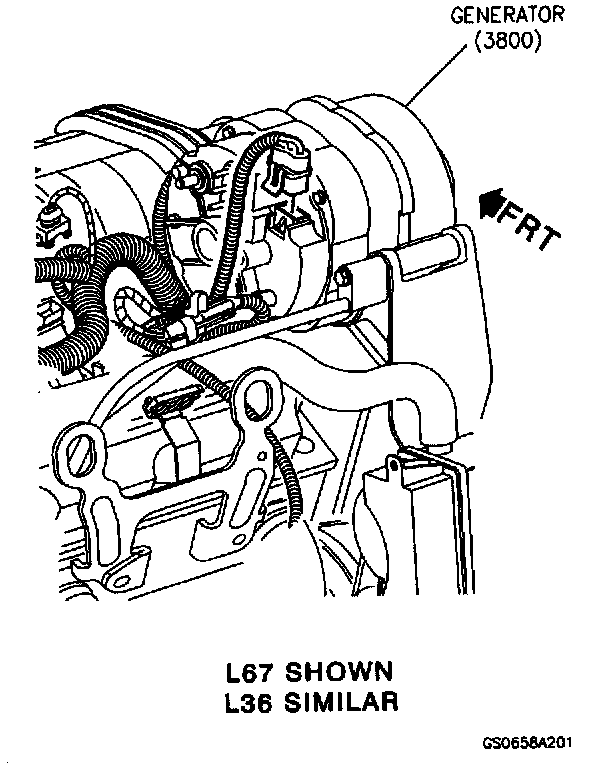 GENERATOR
(3800)

FRT

L67 SHOWN
L36 SIMILAR

GS0658A201