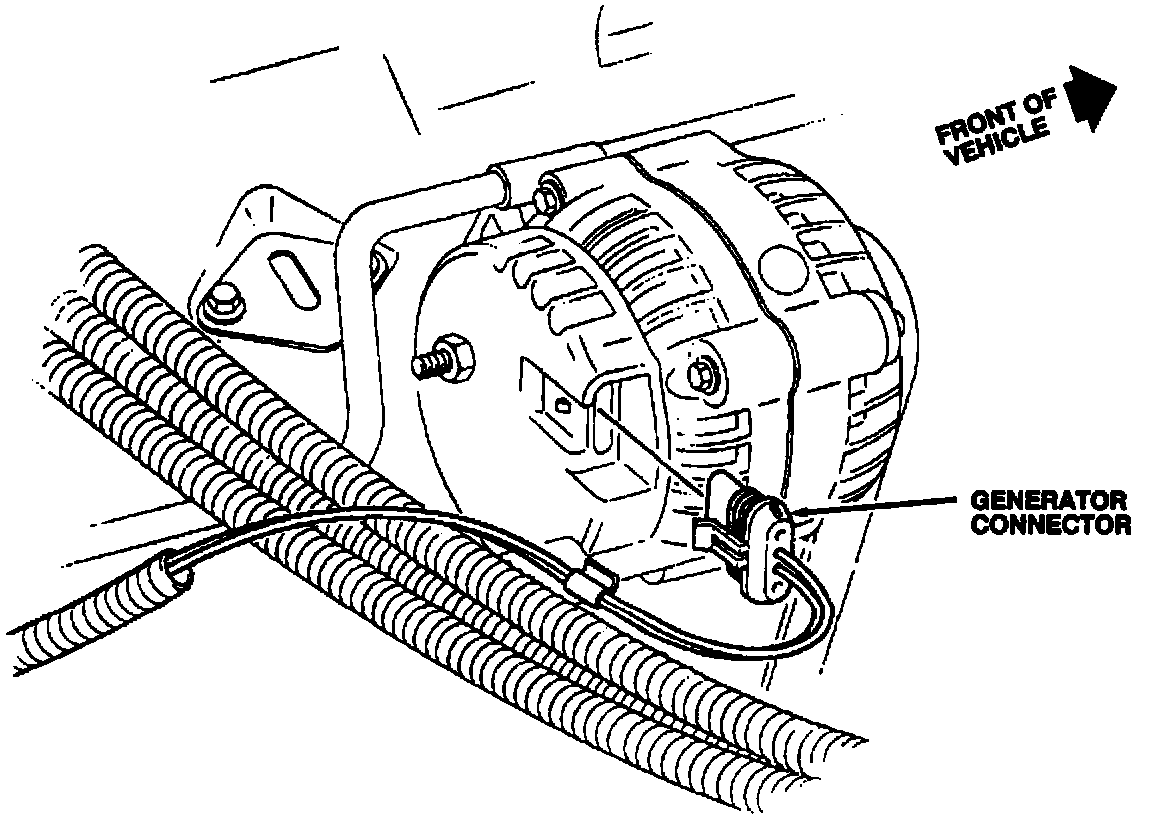 FRONT OF VEHICLE

GENERATOR CONNECTOR