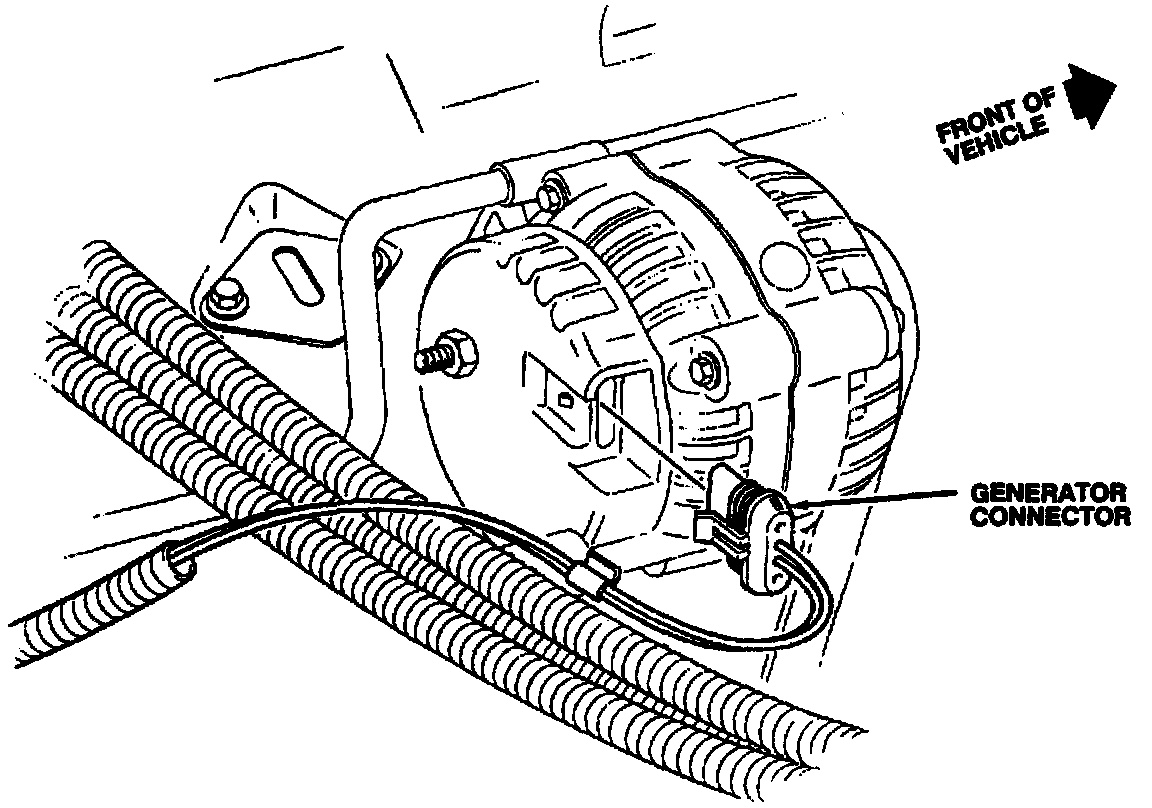 FRONT OF VEHICLE

GENERATOR CONNECTOR