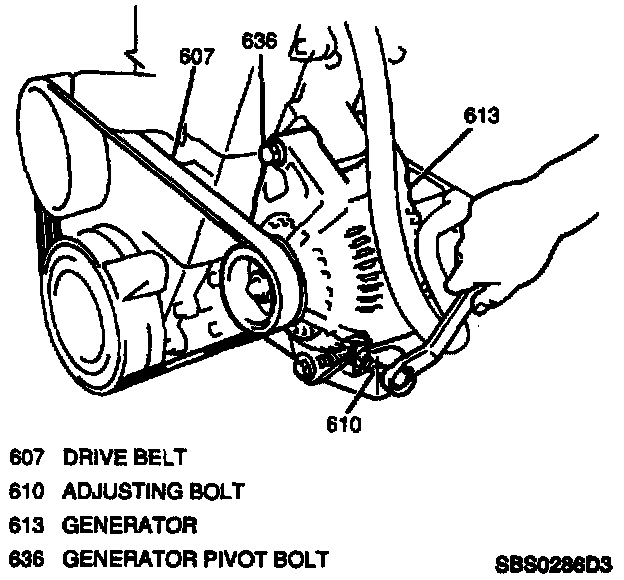 607

636

613

610

607 DRIVE BELT

610 ADJUSTING BOLT

613 GENERATOR

636 GENERATOR PIVOT BOLT

SBS0286D3