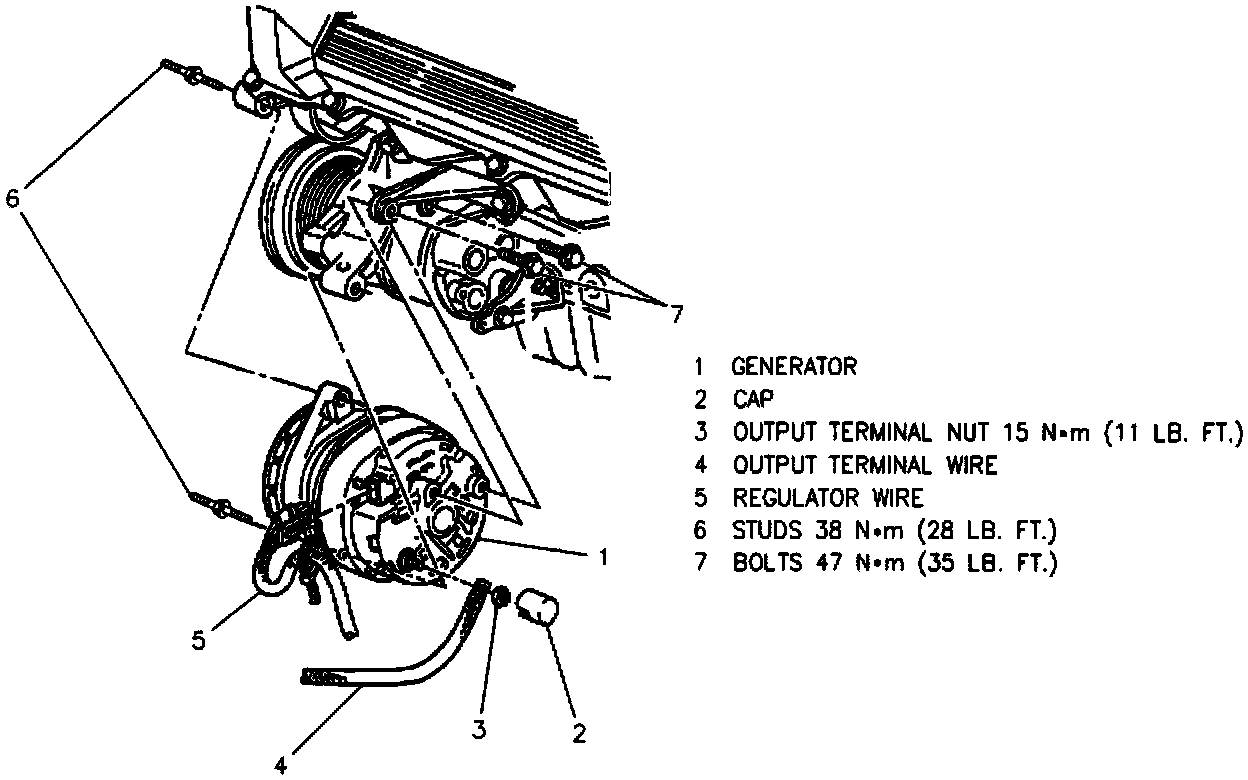 6

7

1

5

4

3

2

1 GENERATOR
2 CAP
3 OUTPUT TERMINAL NUT 15 N•m (11 LB. FT.)
4 OUTPUT TERMINAL WIRE
5 REGULATOR WIRE
6 STUDS 38 N•m (28 LB. FT.)
7 BOLTS 47 N•m (35 LB. FT.)