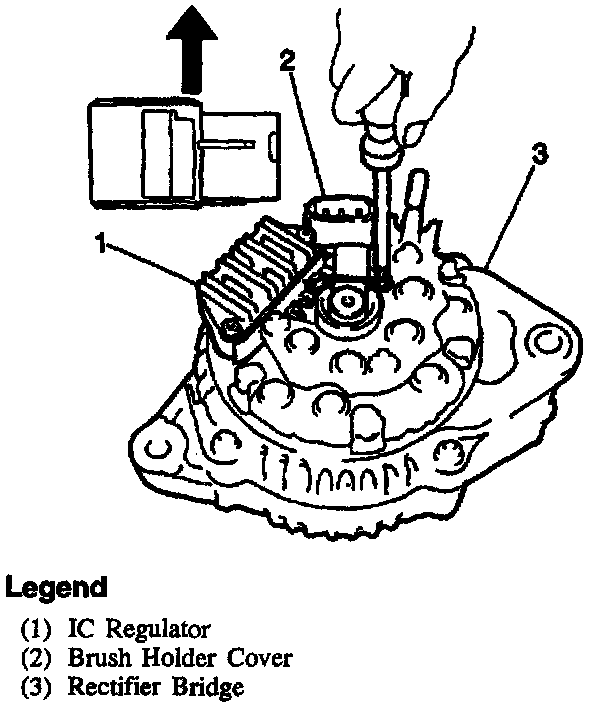 2

3

1

Legend

(1) IC Regulator
(2) Brush Holder Cover
(3) Rectifier Bridge