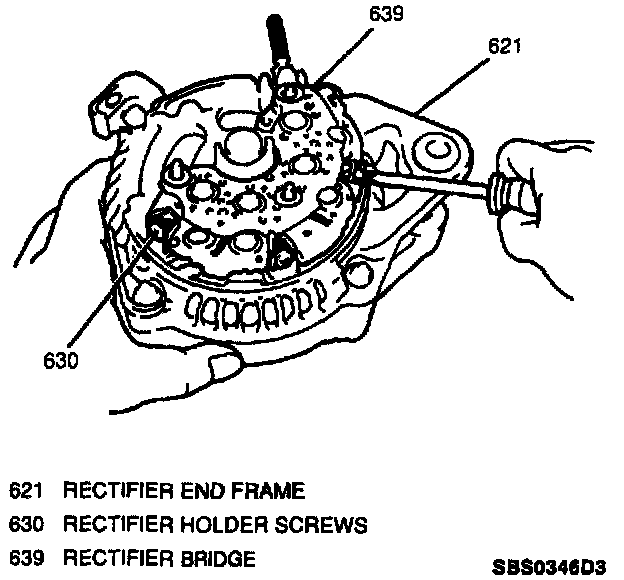 639

621

630

621 RECTIFIER END FRAME

630 RECTIFIER HOLDER SCREWS

639 RECTIFIER BRIDGE

SBS0346D3