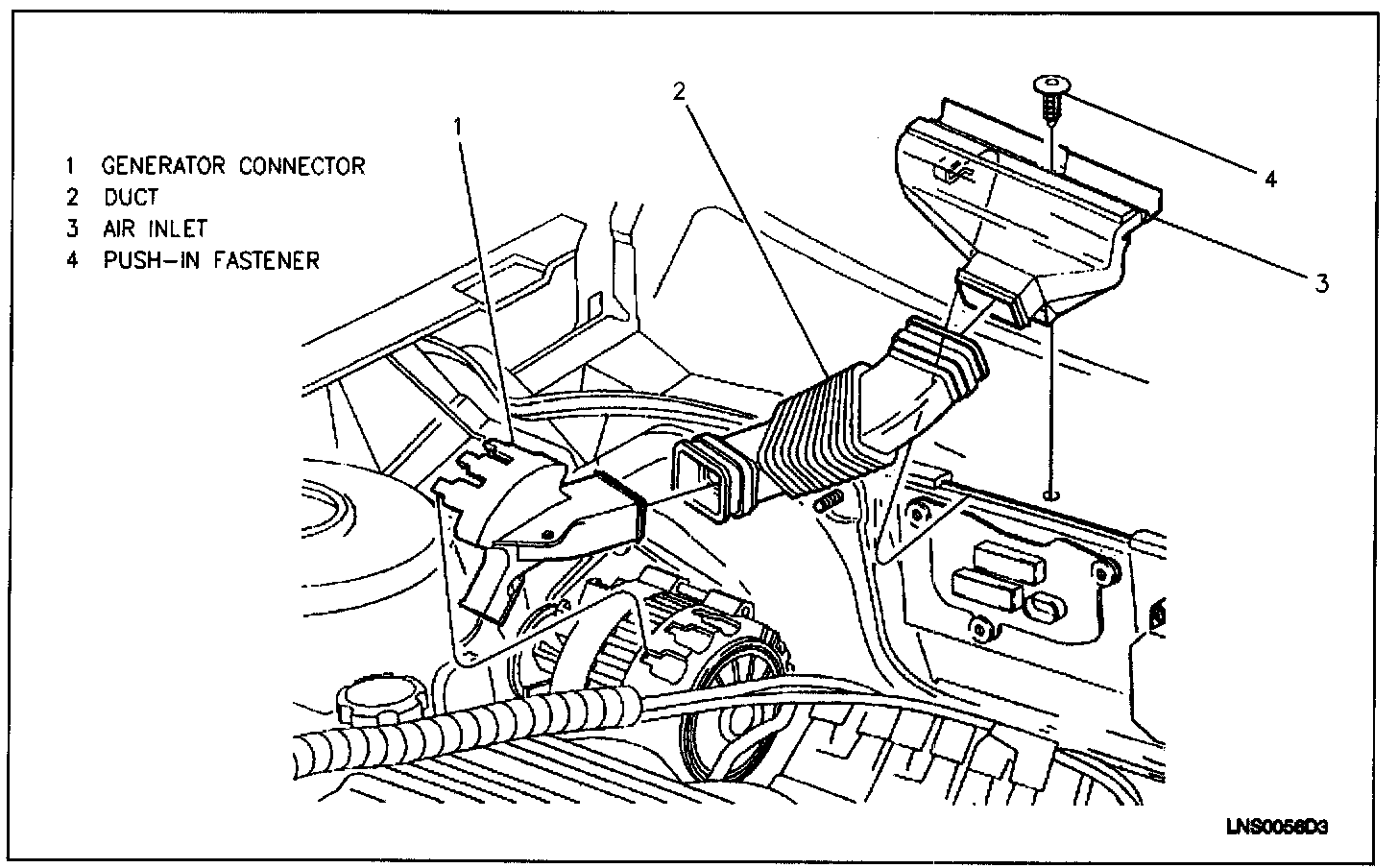 1 GENERATOR CONNECTOR
2 DUCT
3 AIR INLET
4 PUSH-IN FASTENER

1

2

4

3

LNS0056D3