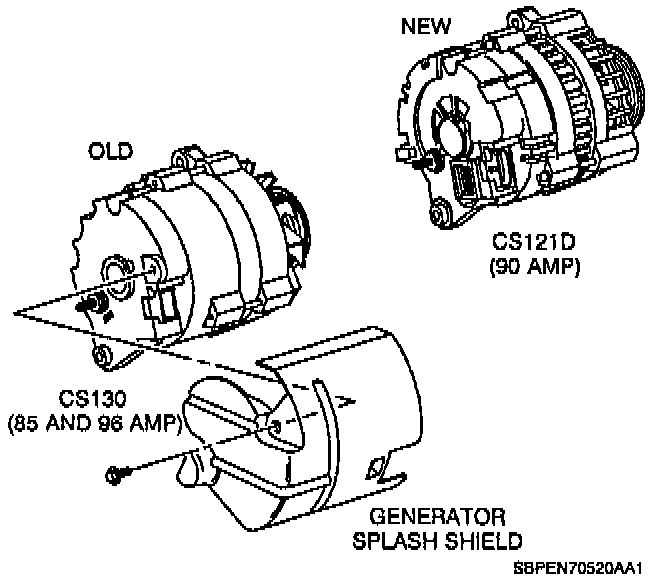 NEW

OLD

CS121D
(90 AMP)

CS130
(85 AND 96 AMP)

GENERATOR
SPLASH SHIELD

SBPEN70520AA1