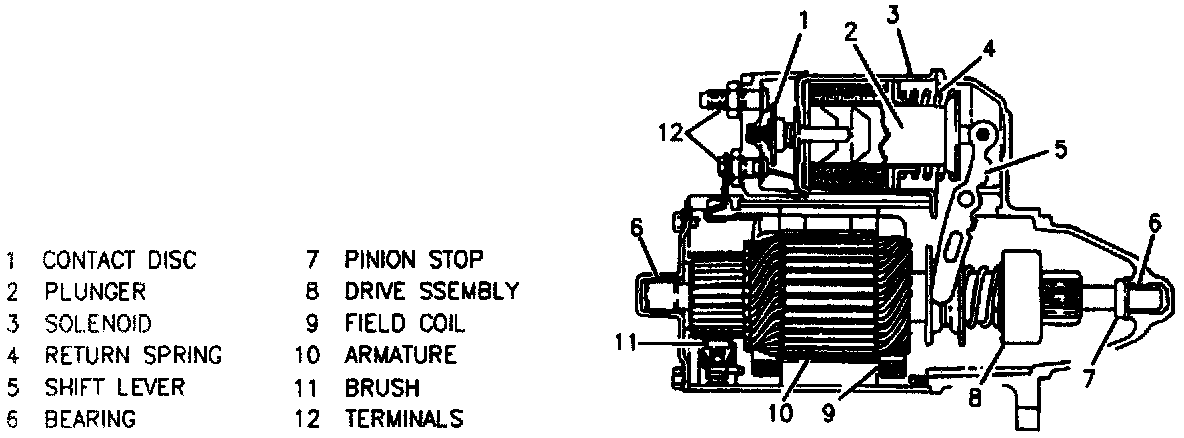 1 CONTACT DISC
2 PLUNGER
3 SOLENOID
4 RETURN SPRING
5 SHIFT LEVER
6 BEARING

7 PINION STOP
8 DRIVE SSEMBLY
9 FIELD COIL
10 ARMATURE
11 BRUSH
12 TERMINALS

1
2
3
4
12
5
6
6
11
10
9
8
7