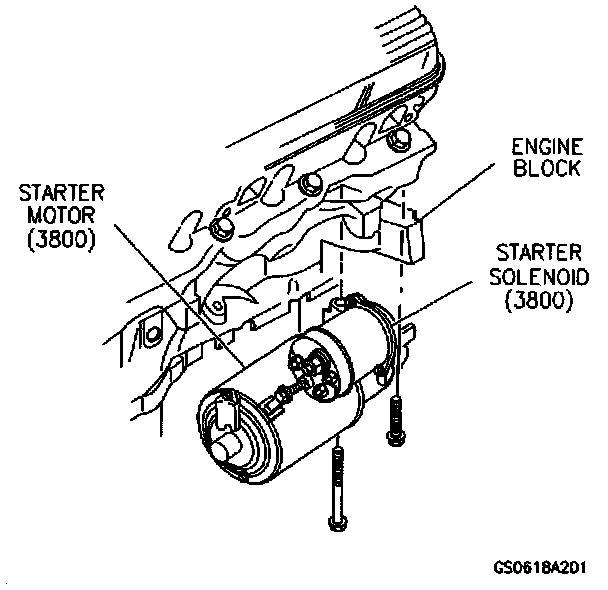 ENGINE BLOCK

STARTER MOTOR (3800)

STARTER SOLENOID (3800)

GS0618A201