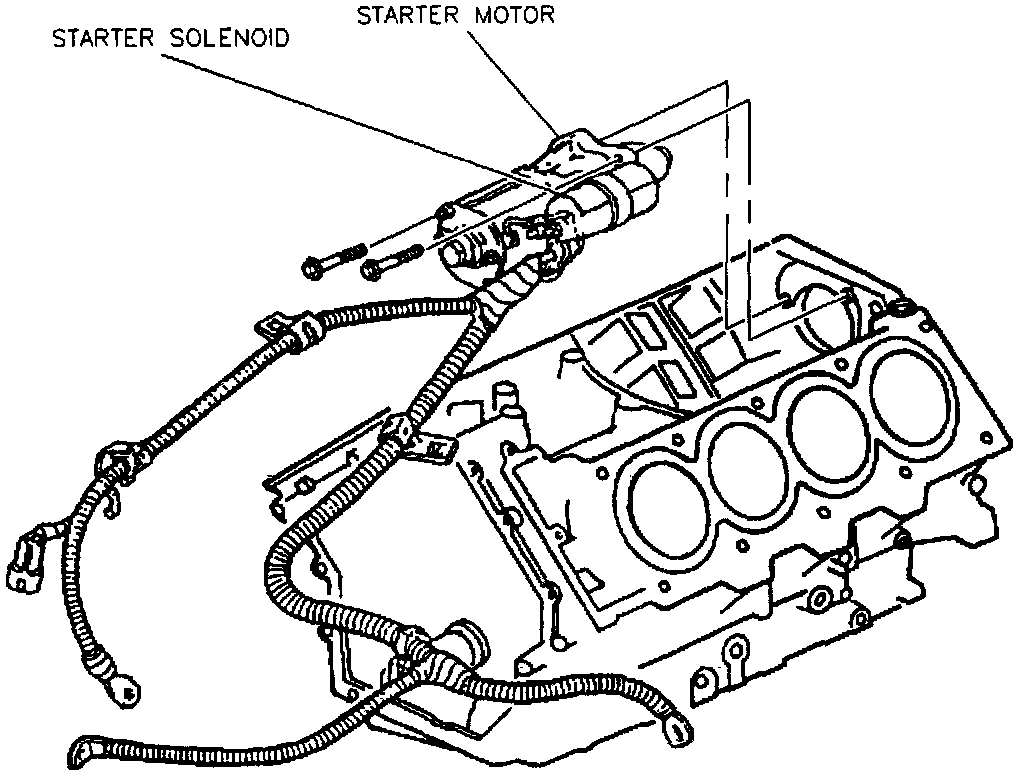 STARTER MOTOR
STARTER SOLENOID