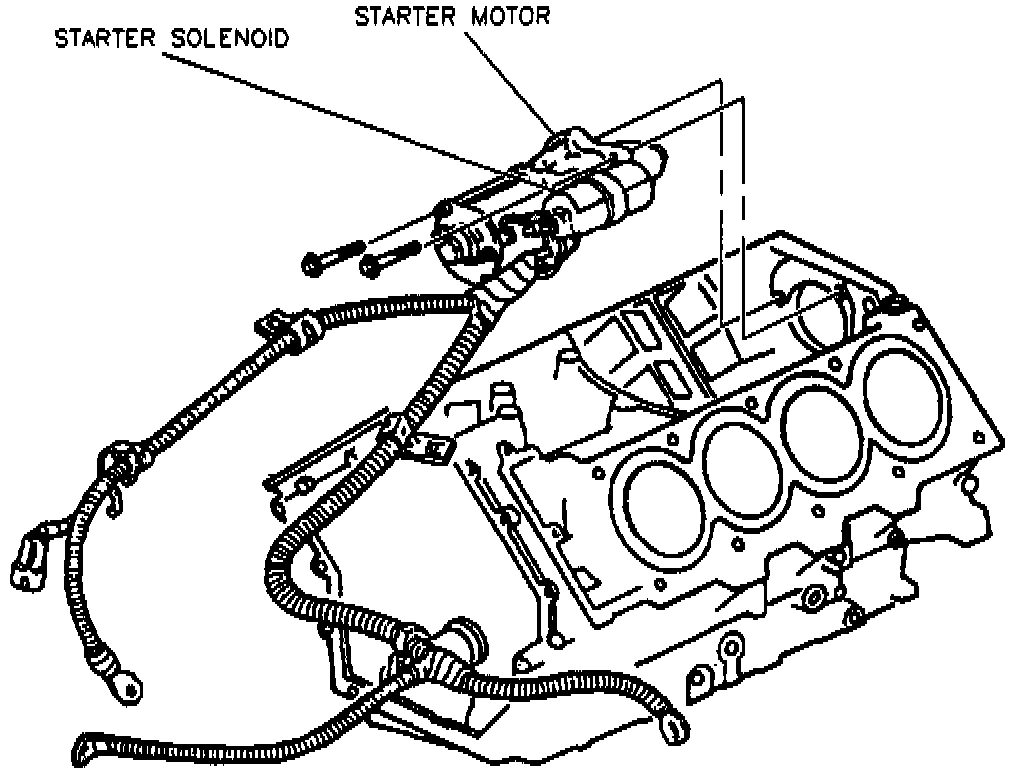 STARTER MOTOR
STARTER SOLENOID