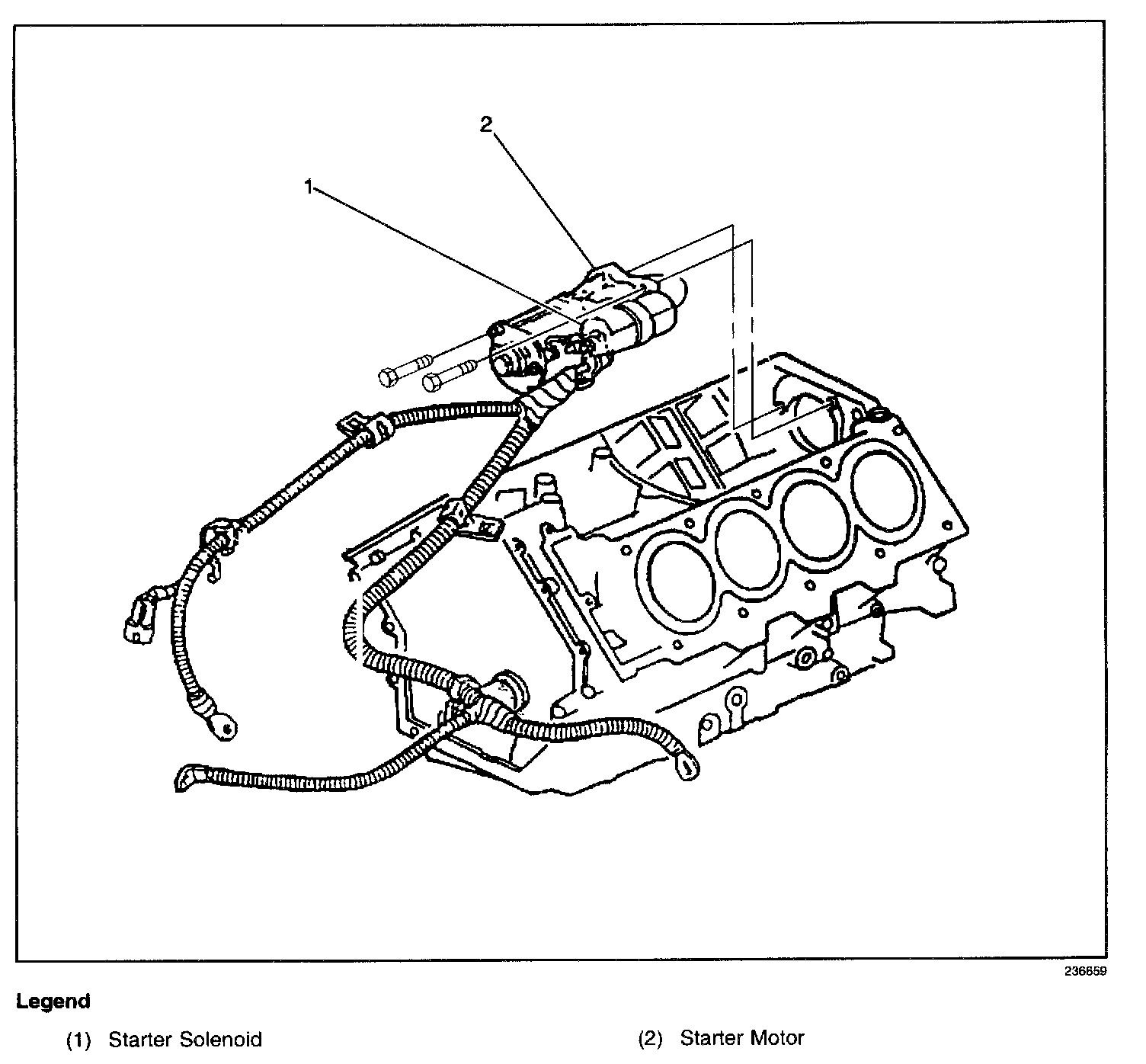 2

1

236659

Legend

(1) Starter Solenoid

(2) Starter Motor