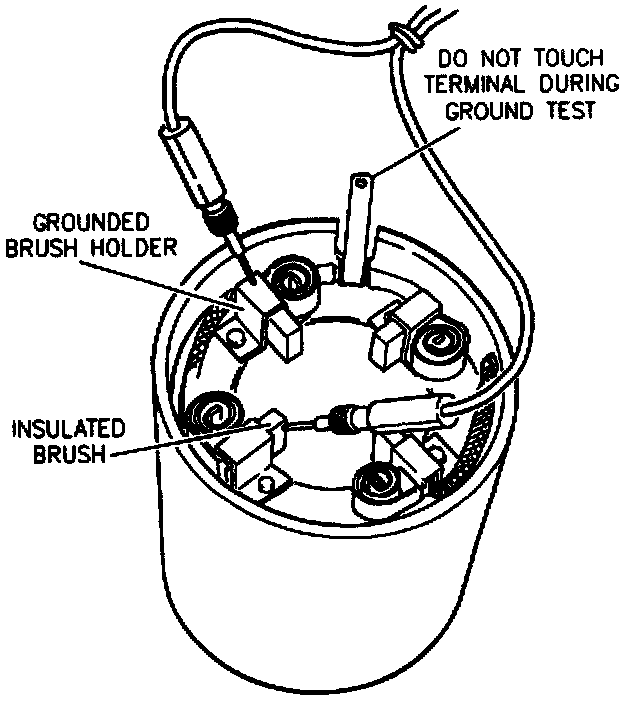 DO NOT TOUCH TERMINAL DURING GROUND TEST

GROUNDED BRUSH HOLDER

INSULATED BRUSH