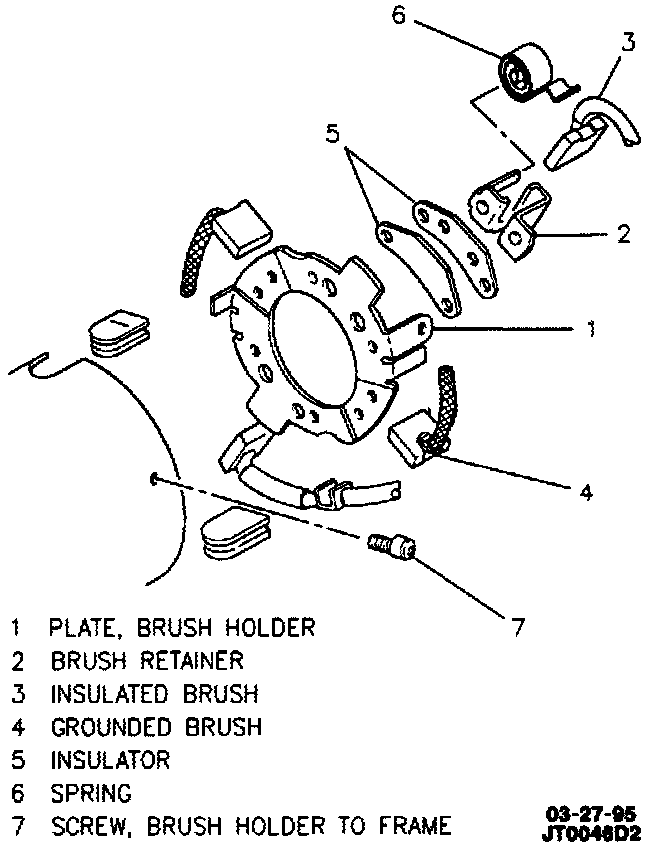 6
3
5
2
1
4
7

1 PLATE, BRUSH HOLDER
2 BRUSH RETAINER
3 INSULATED BRUSH
4 GROUNDED BRUSH
5 INSULATOR
6 SPRING
7 SCREW, BRUSH HOLDER TO FRAME

03-27-95
JT0046D2