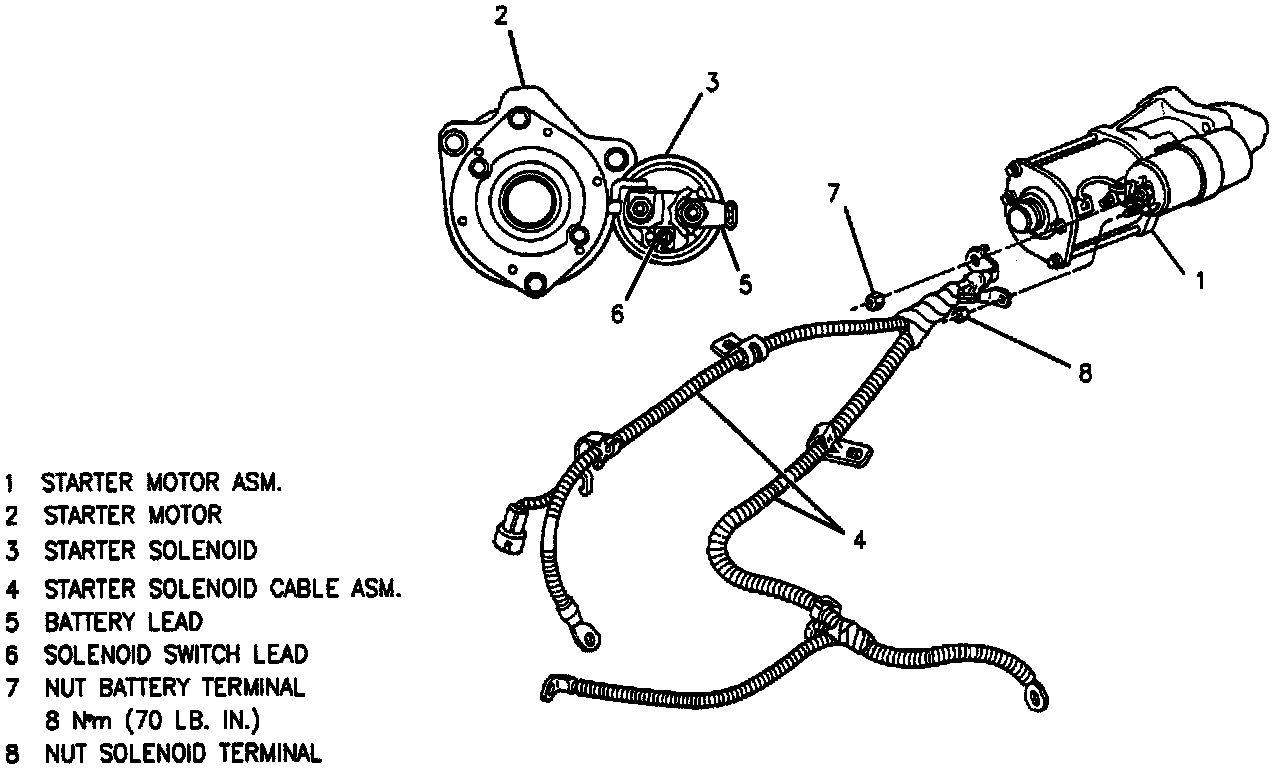 2
3
7
1
6
5
8
4

1 STARTER MOTOR ASM.
2 STARTER MOTOR
3 STARTER SOLENOID
4 STARTER SOLENOID CABLE ASM.
5 BATTERY LEAD
6 SOLENOID SWITCH LEAD
7 NUT BATTERY TERMINAL
8 N•m (70 LB. IN.)
8 NUT SOLENOID TERMINAL