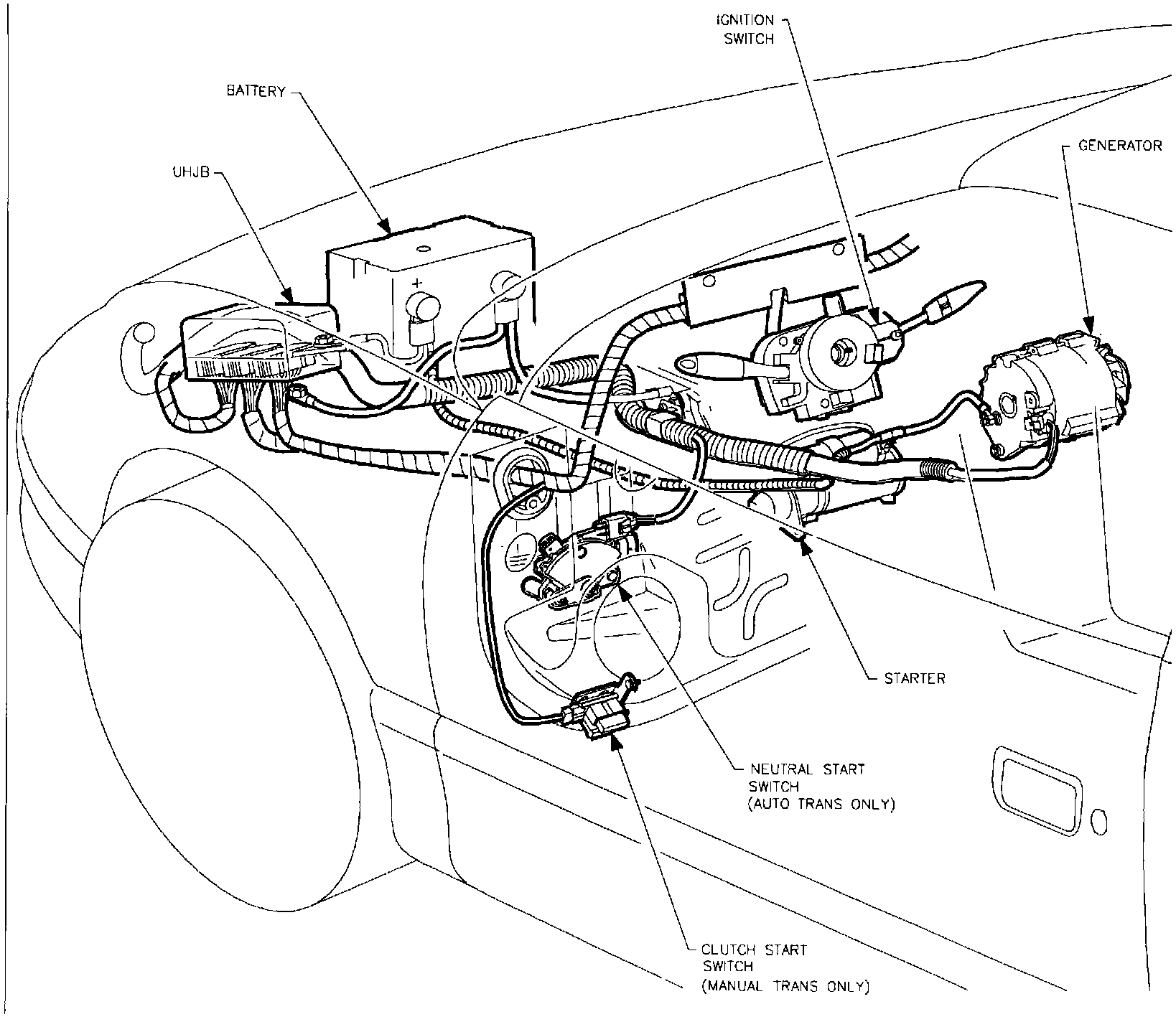 IGNITION SWITCH

BATTERY

GENERATOR

UHJB

+

STARTER

NEUTRAL START SWITCH (AUTO TRANS ONLY)

CLUTCH START SWITCH (MANUAL TRANS ONLY)