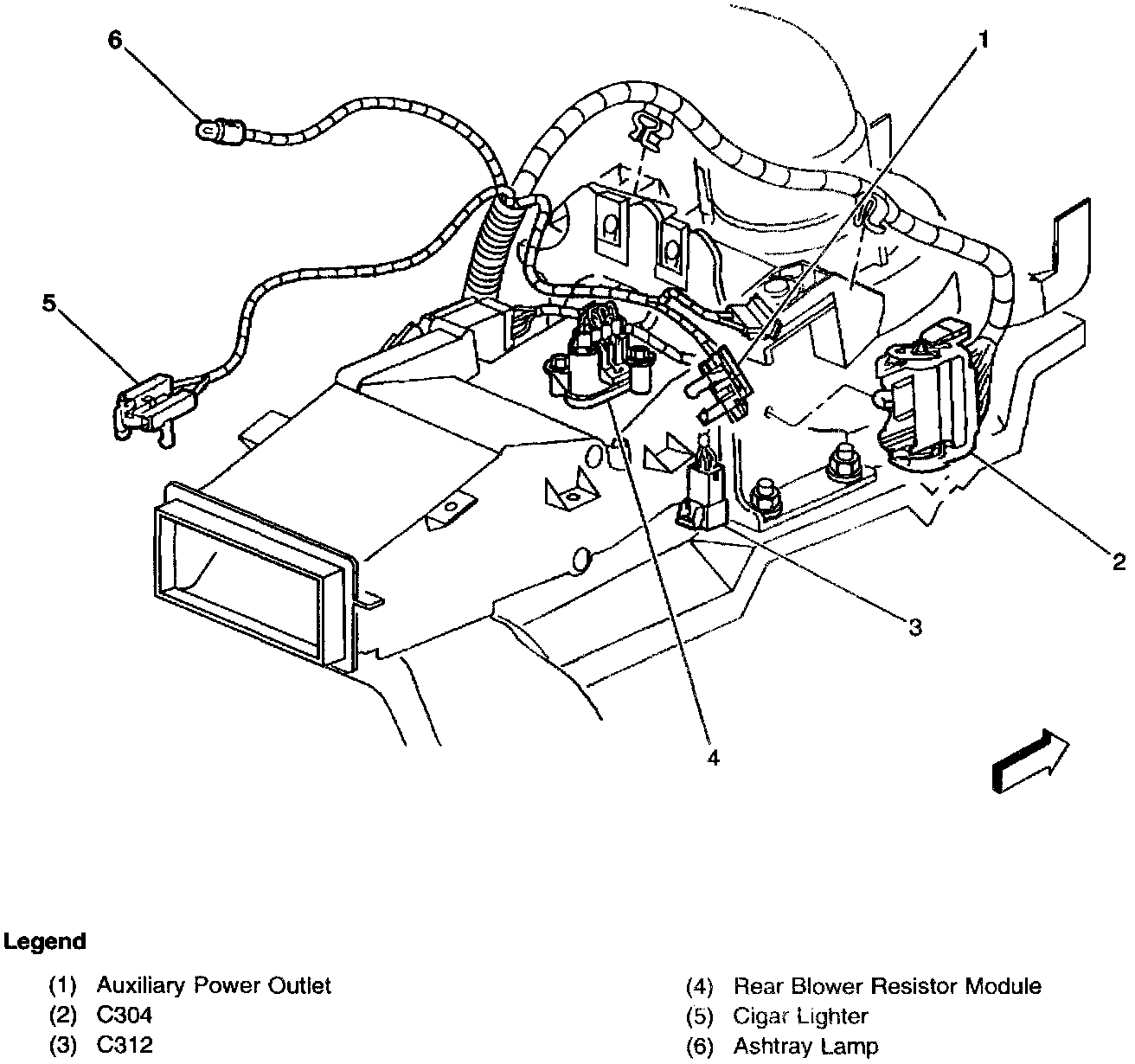 6

1

5

2

3

4

Legend

(1) Auxiliary Power Outlet
(2) C304
(3) C312

(4) Rear Blower Resistor Module
(5) Cigar Lighter
(6) Ashtray Lamp