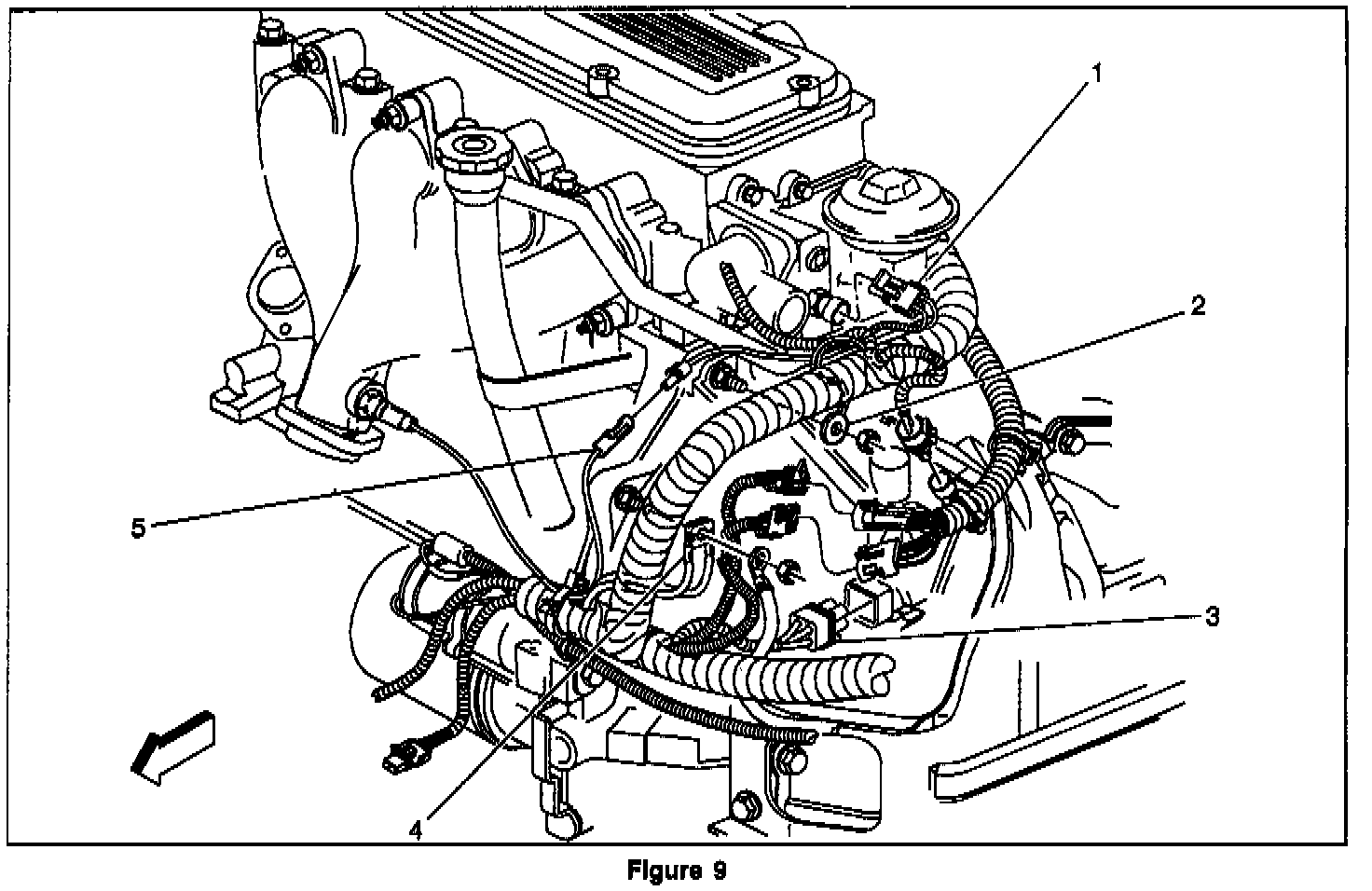 1
2
5
3
4
Figure 9