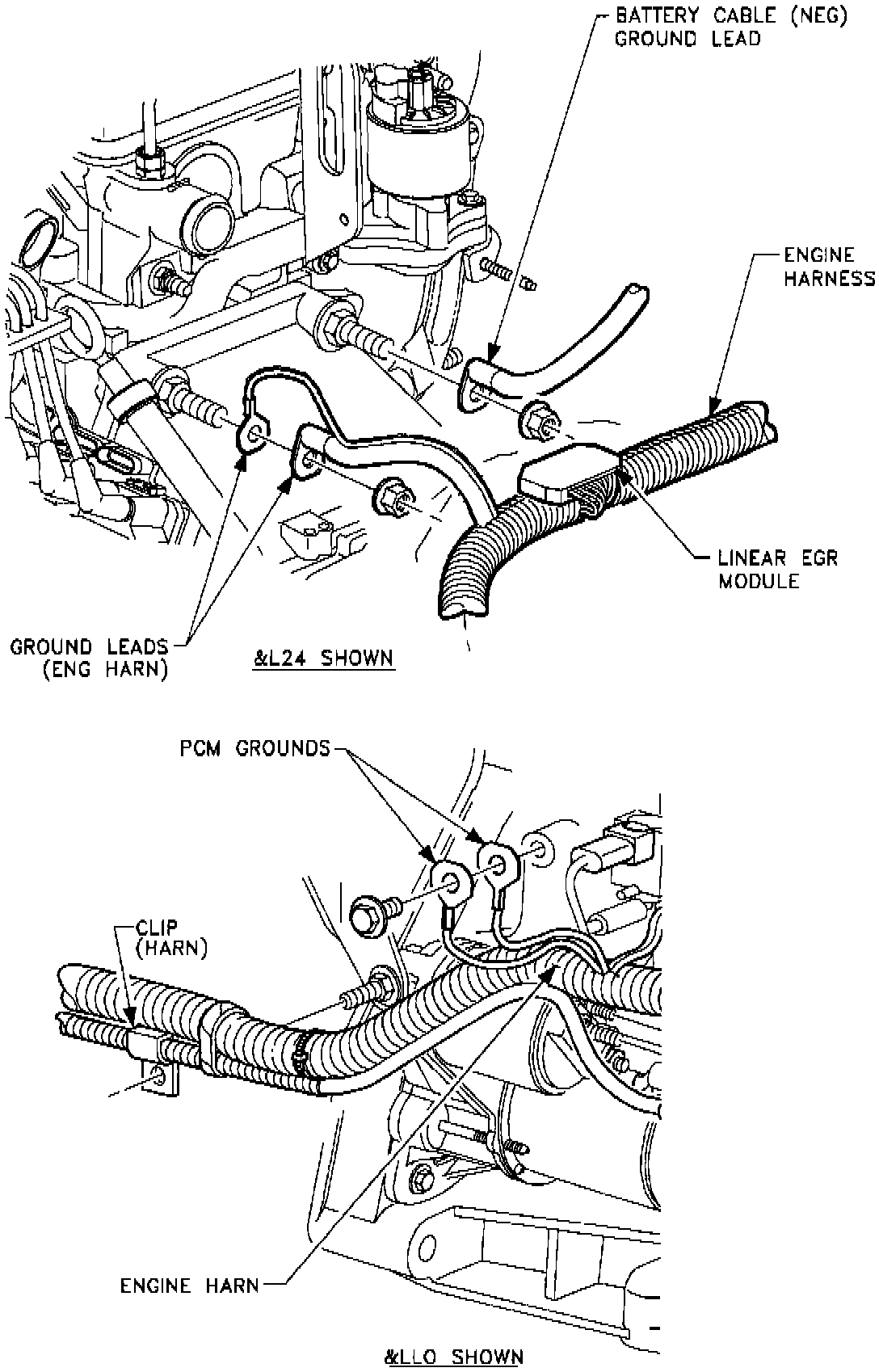 BATTERY CABLE (NEG) GROUND LEAD

ENGINE HARNESS

LINEAR EGR MODULE

GROUND LEADS (ENG HARN)

&L24 SHOWN

PCM GROUNDS

CLIP (HARN)

ENGINE HARN

&LLO SHOWN