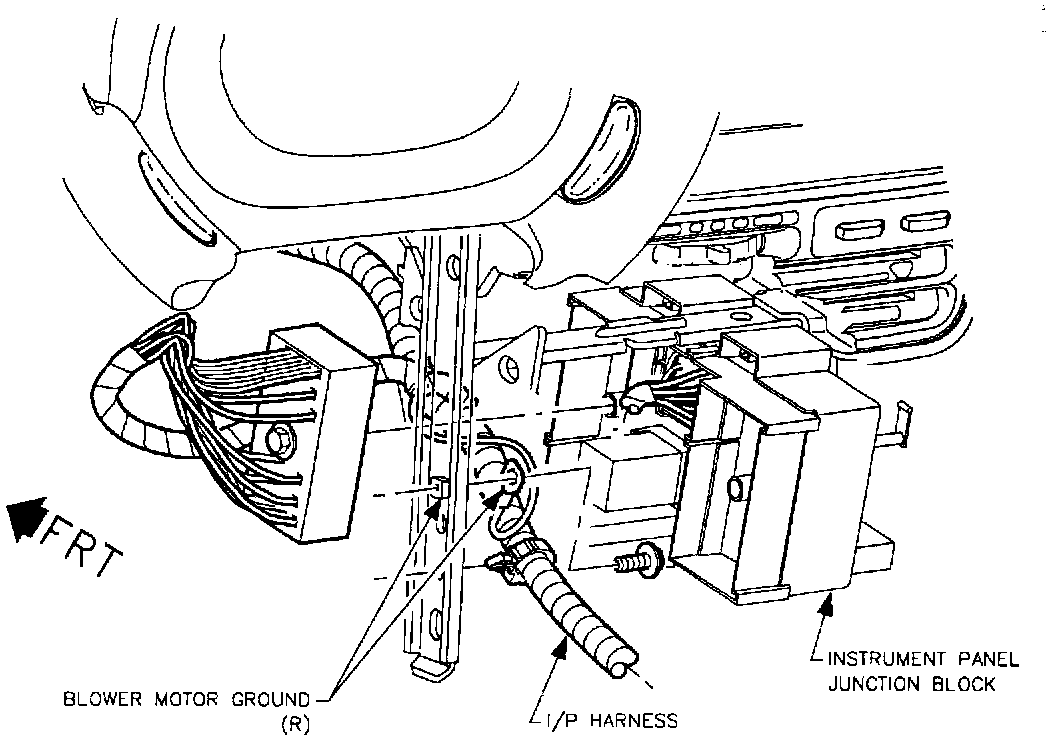 FRT

BLOWER MOTOR GROUND (R)

I/P HARNESS

INSTRUMENT PANEL JUNCTION BLOCK