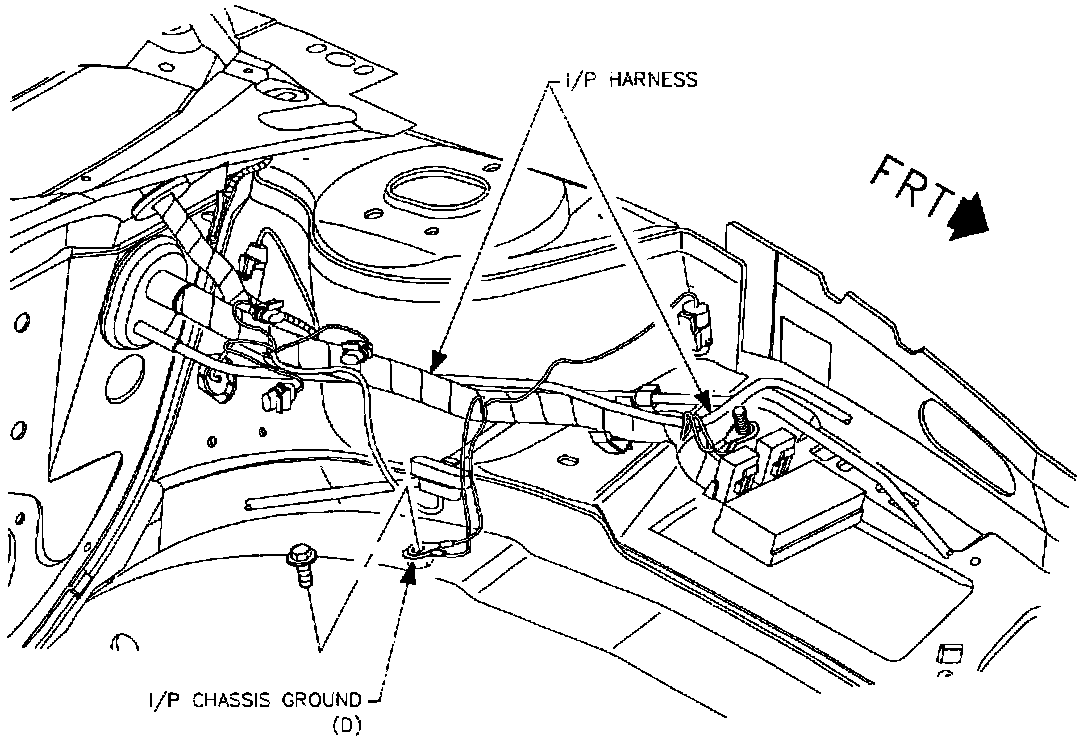 I/P HARNESS

FRT

I/P CHASSIS GROUND
(D)