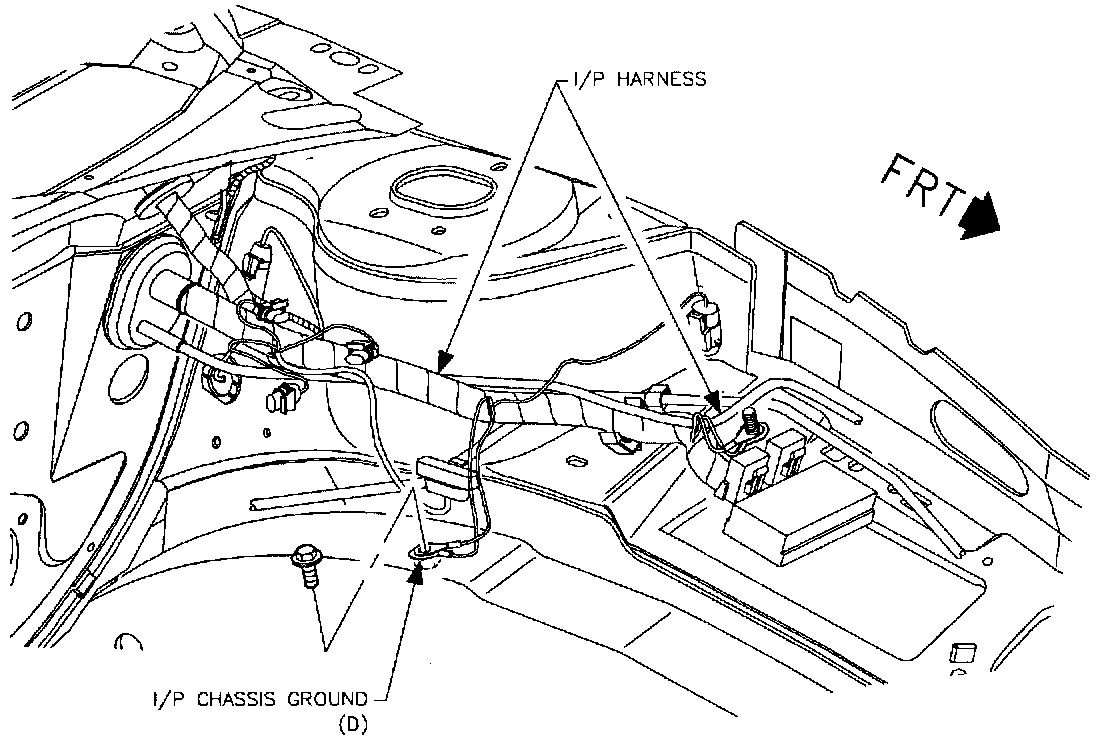 I/P HARNESS

FRT

I/P CHASSIS GROUND
(D)