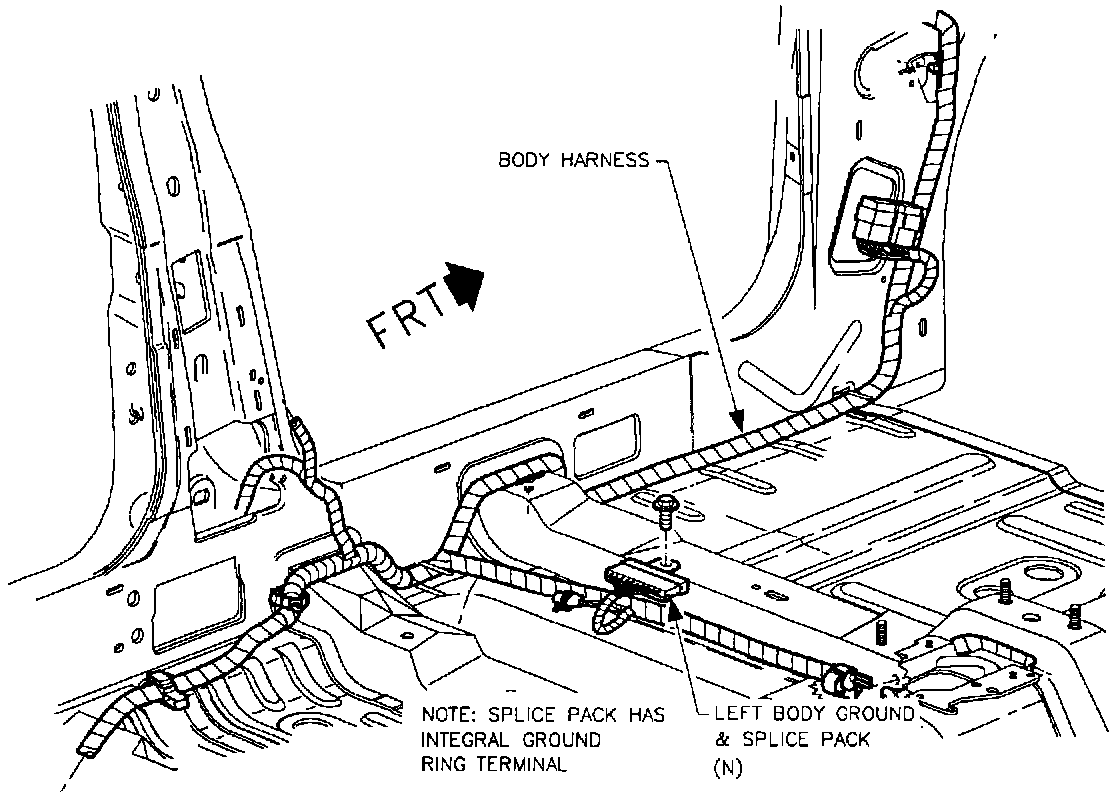 BODY HARNESS

FRT

NOTE: SPLICE PACK HAS INTEGRAL GROUND RING TERMINAL

LEFT BODY GROUND & SPLICE PACK (N)