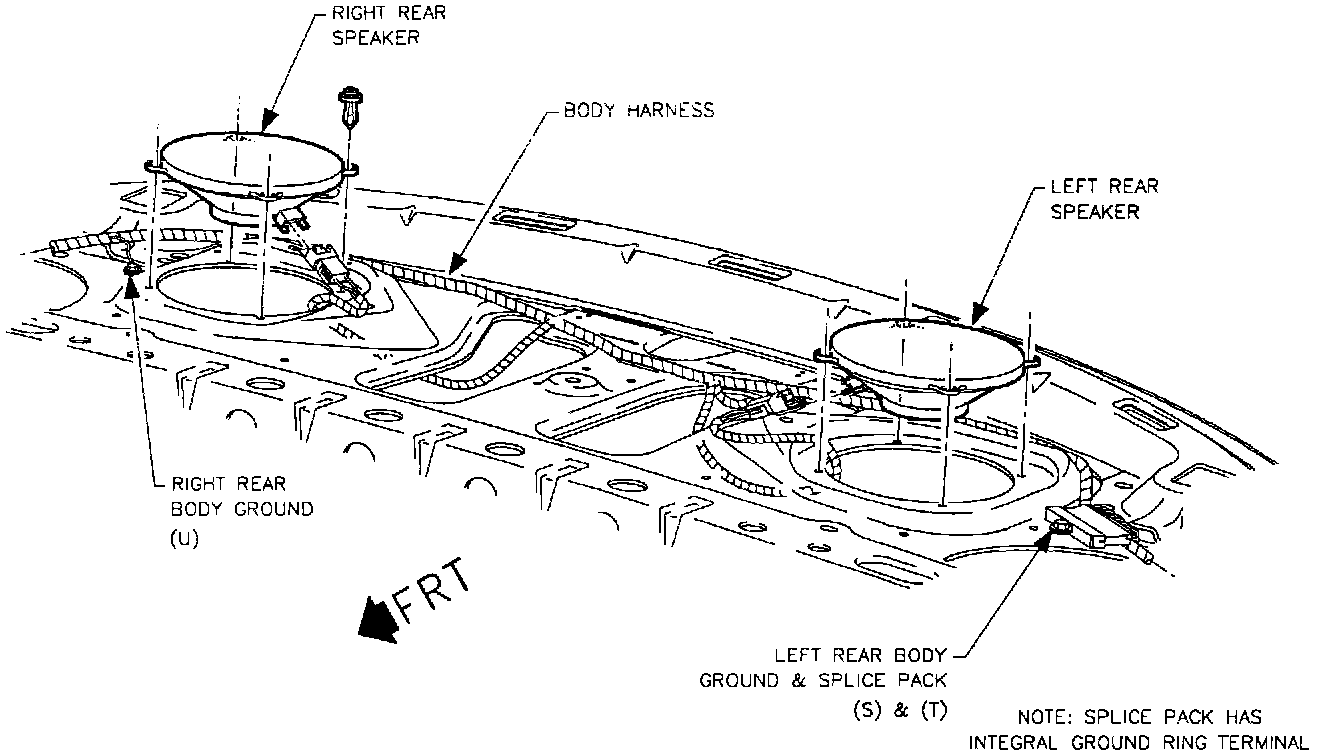 RIGHT REAR SPEAKER

BODY HARNESS

LEFT REAR SPEAKER

RIGHT REAR BODY GROUND (U)

FRT

LEFT REAR BODY GROUND & SPLICE PACK (S) & (T)

NOTE: SPLICE PACK HAS INTEGRAL GROUND RING TERMINAL