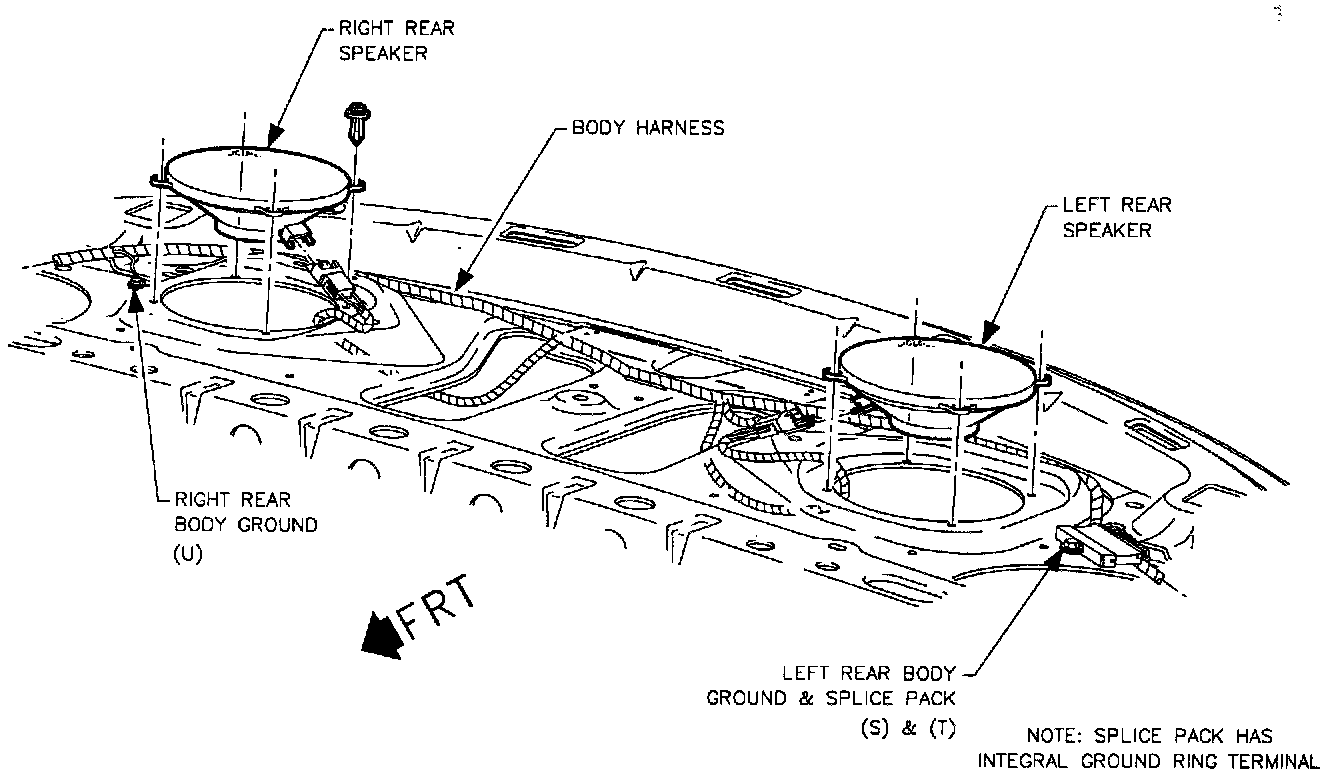 RIGHT REAR
SPEAKER

BODY HARNESS

LEFT REAR
SPEAKER

RIGHT REAR
BODY GROUND
(U)

FRT

LEFT REAR BODY
GROUND & SPLICE PACK
(S) & (T)

NOTE: SPLICE PACK HAS
INTEGRAL GROUND RING TERMINAL