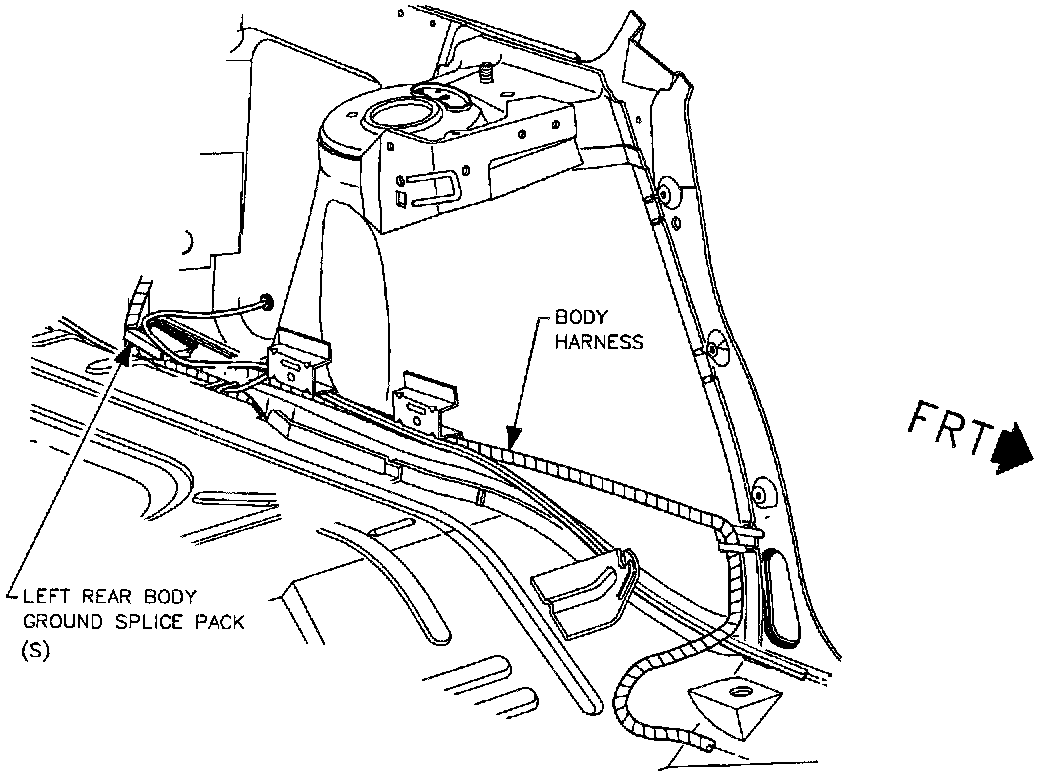 BODY
HARNESS

FRT

LEFT REAR BODY
GROUND SPLICE PACK
(S)