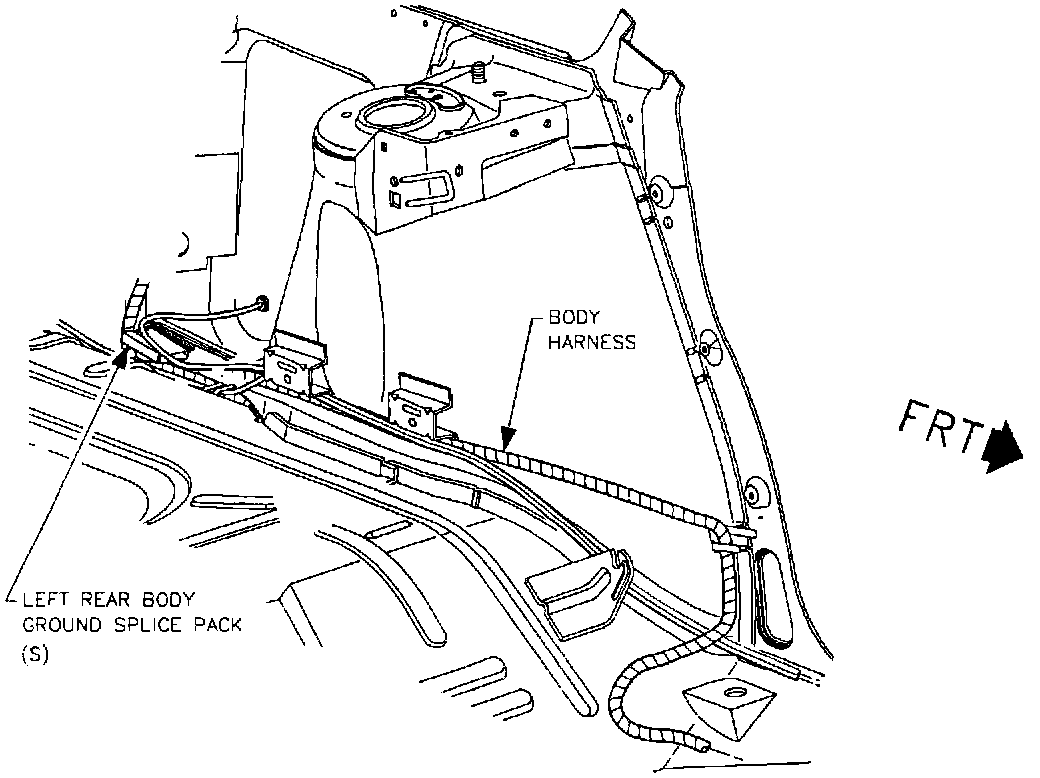 BODY HARNESS

FRT

LEFT REAR BODY GROUND SPLICE PACK (S)