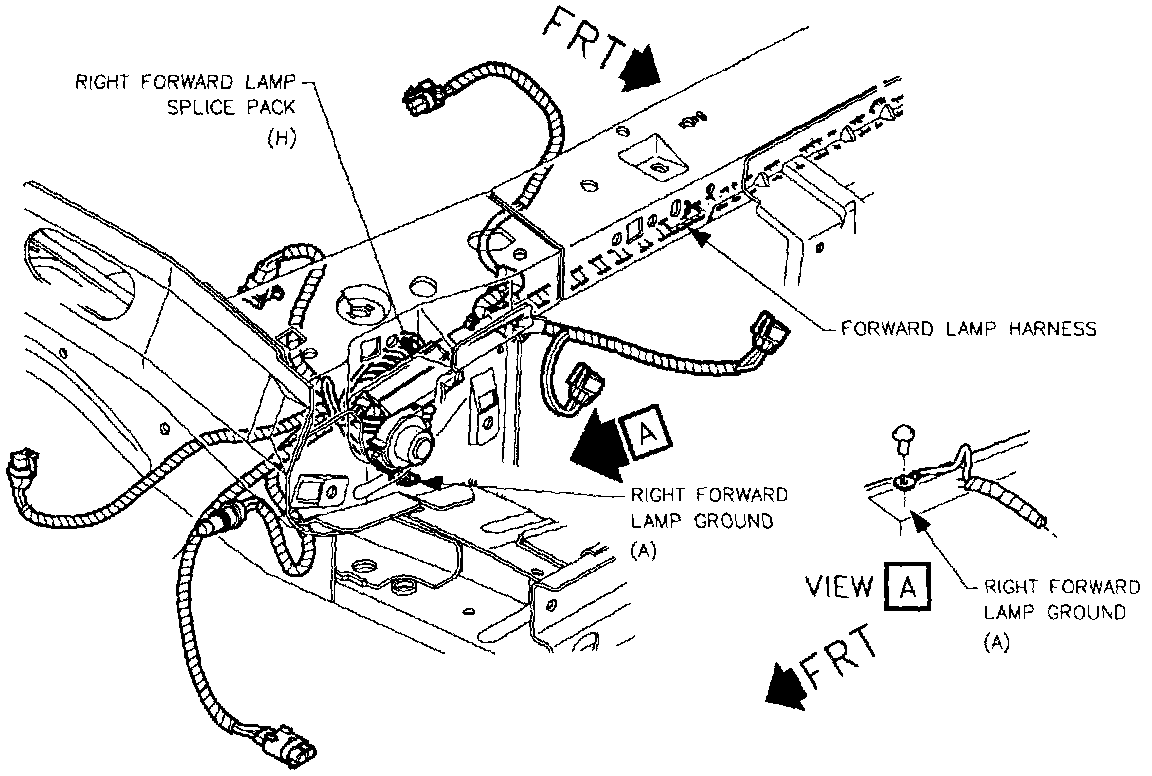 FRT

RIGHT FORWARD LAMP SPLICE PACK (H)

FORWARD LAMP HARNESS

A

RIGHT FORWARD LAMP GROUND (A)

VIEW A

RIGHT FORWARD LAMP GROUND (A)

FRT