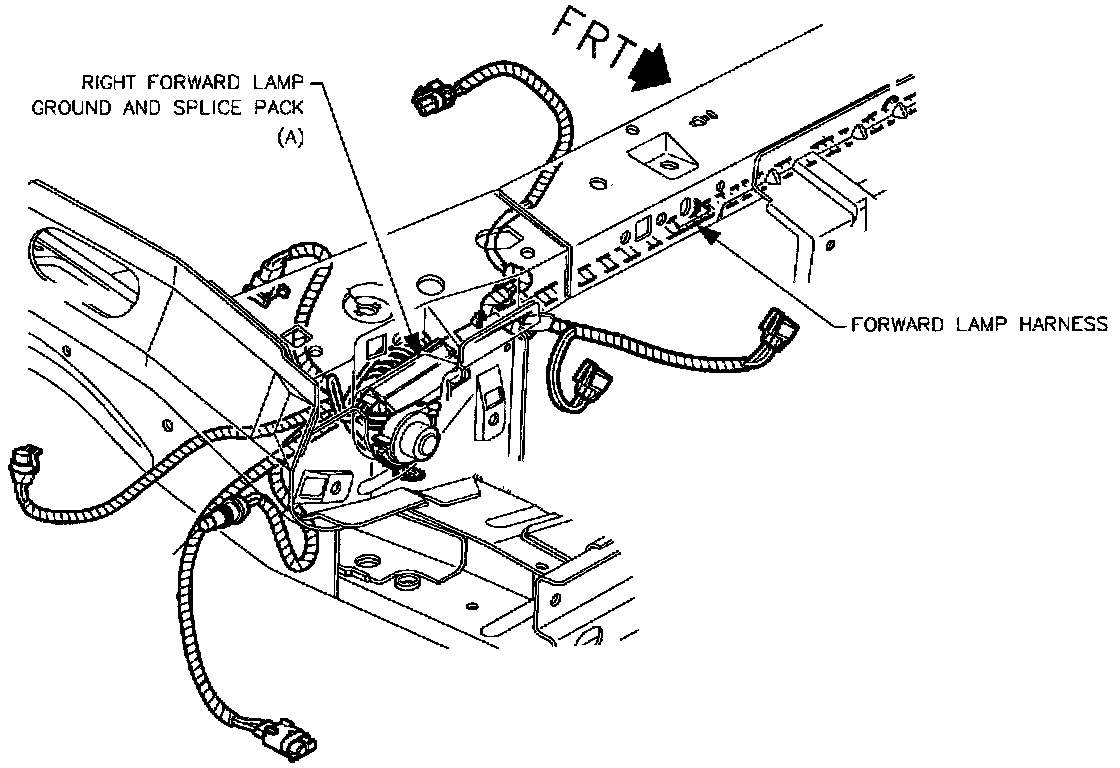 FRT

RIGHT FORWARD LAMP GROUND AND SPLICE PACK (A)

FORWARD LAMP HARNESS