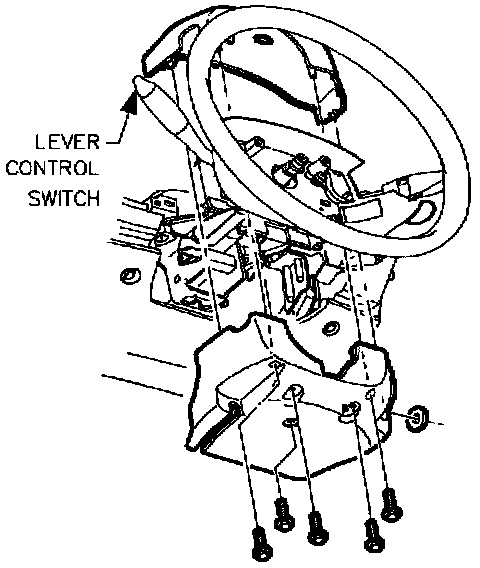 LEVER
CONTROL
SWITCH