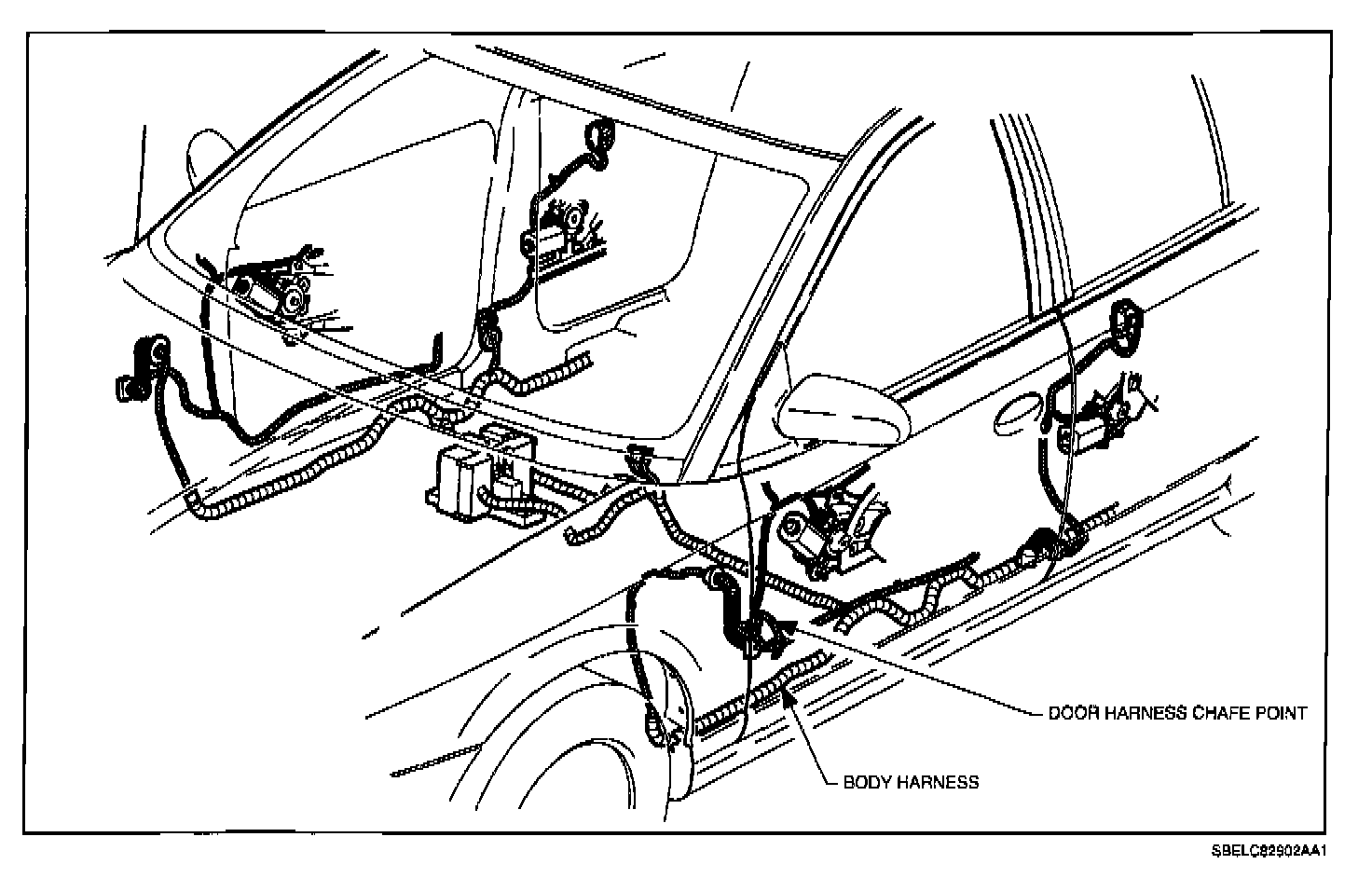 DOOR HARNESS CHAFE POINT

BODY HARNESS

SBELC82902AA1