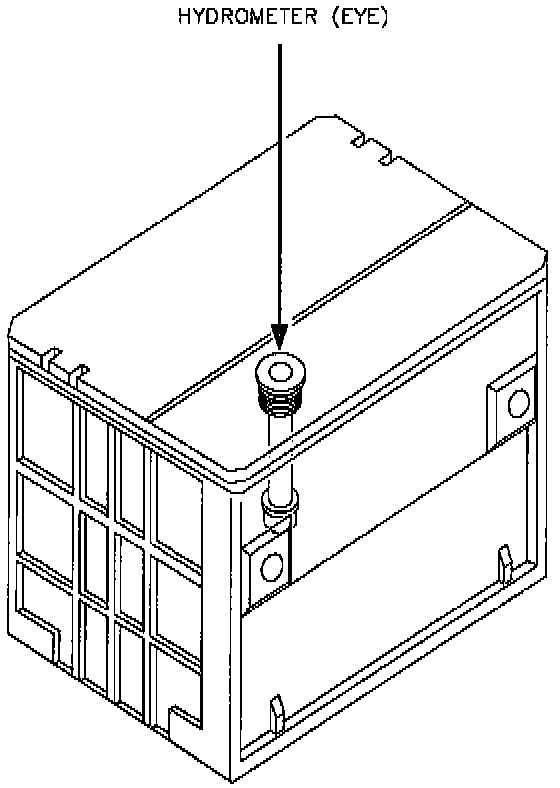 HYDROMETER (EYE)