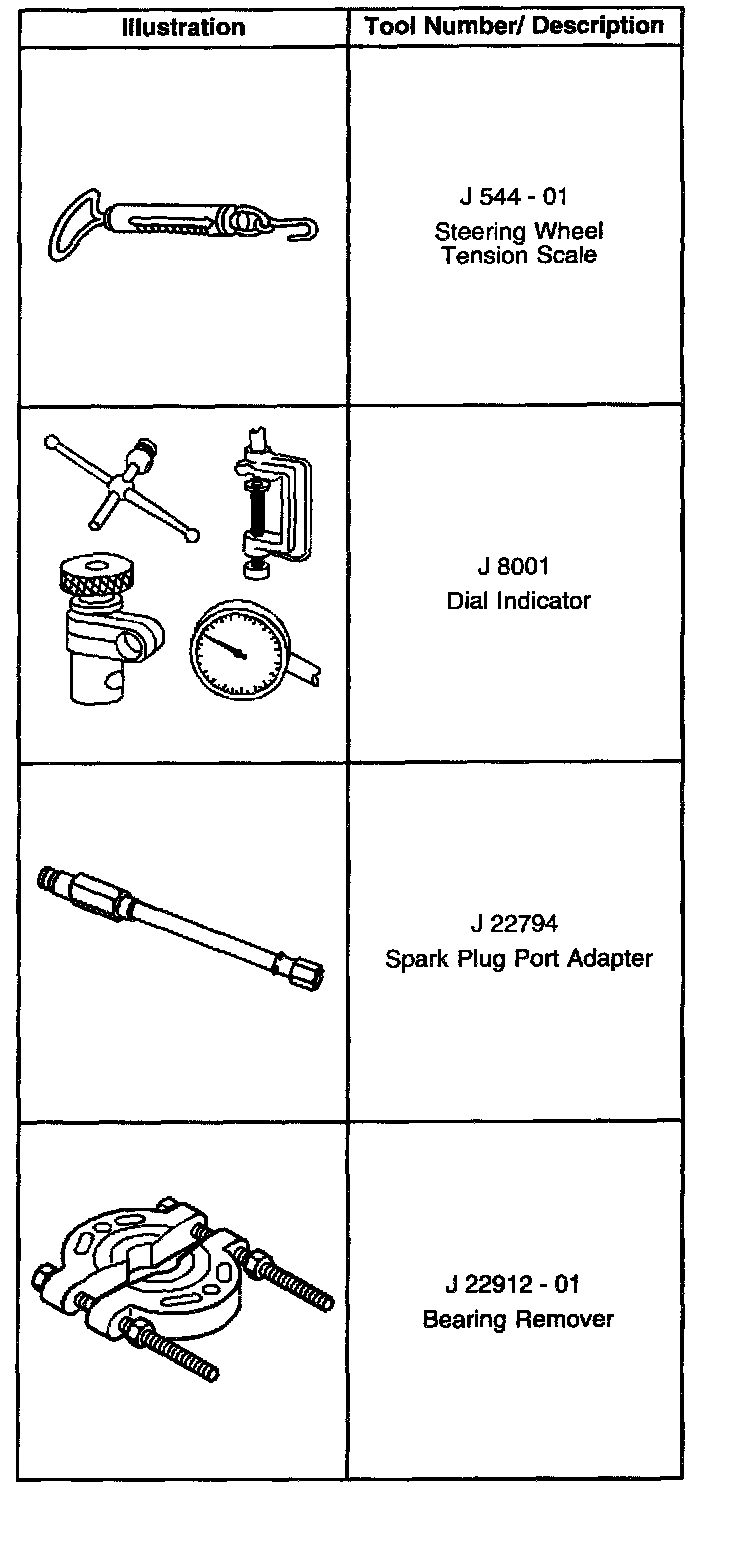 | Illustration | Tool Number/ Description |
|---|---|
| | J 544 - 01 Steering Wheel Tension Scale |
| | J 8001 Dial Indicator |
| | J 22794 Spark Plug Port Adapter |
| | J 22912 - 01 Bearing Remover |