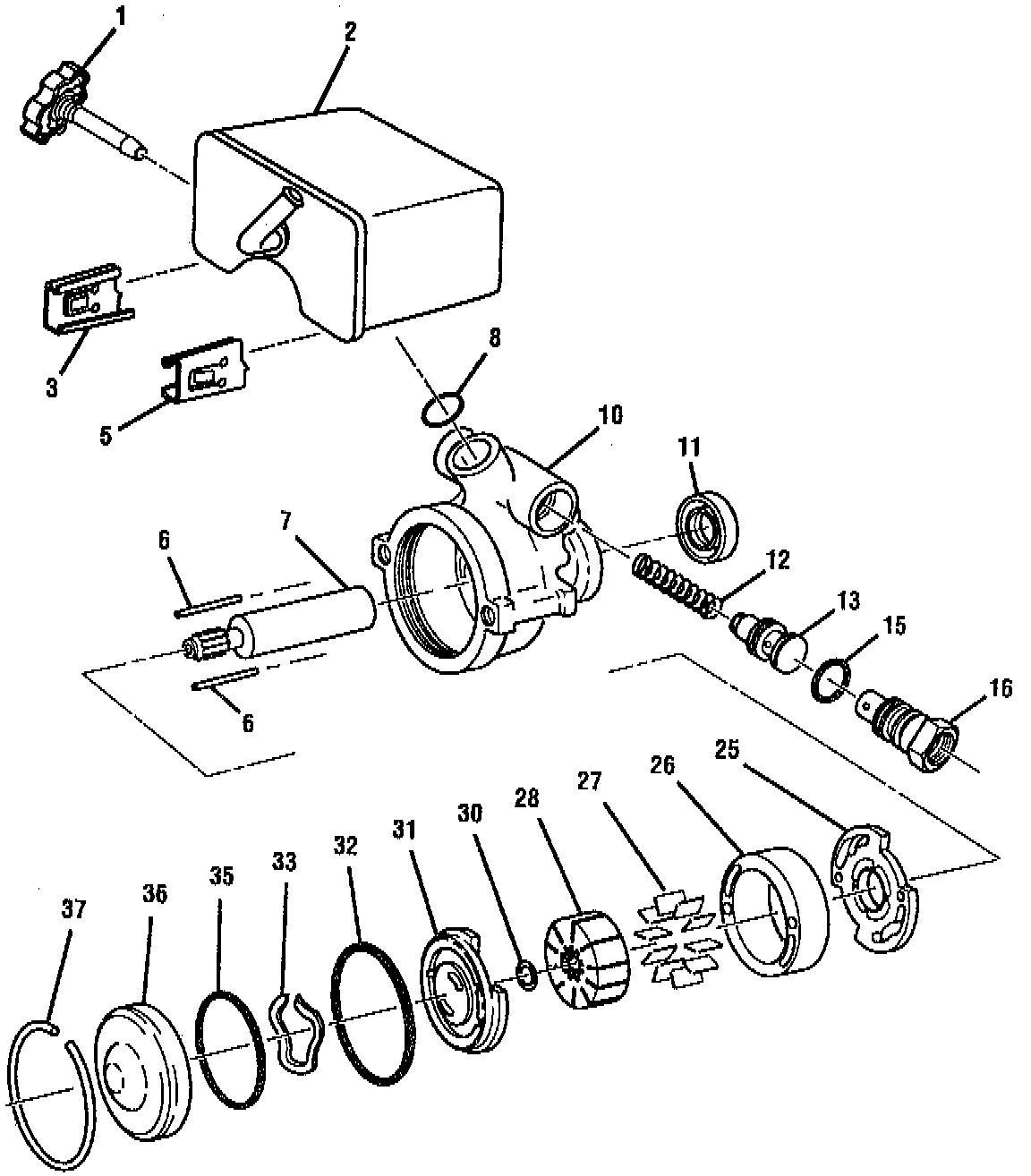 1
2
3
5
8
10
11
6
7
12
13
15
16
6
25
26
27
28
30
31
32
33
35
36
37