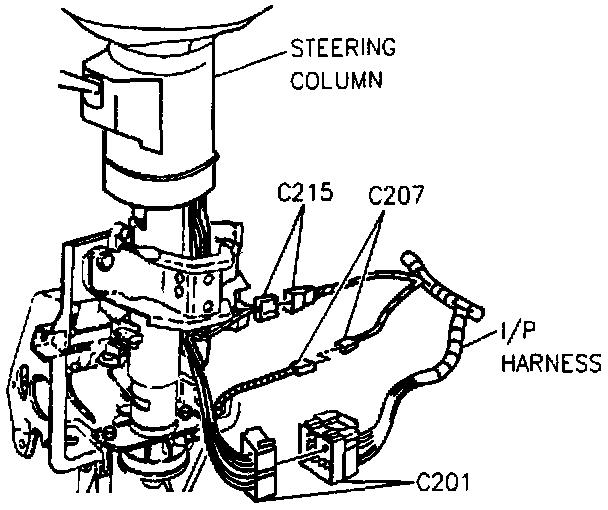 STEERING COLUMN

C215

C207

I/P HARNESS

C201