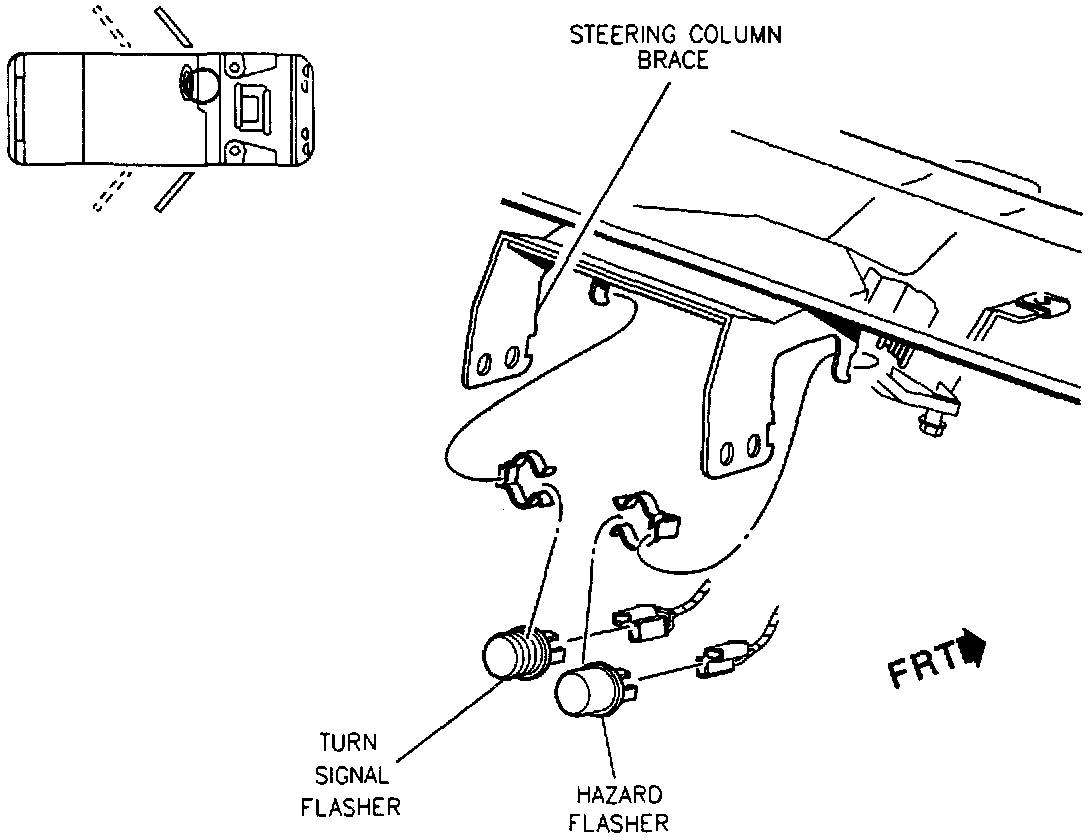 STEERING COLUMN BRACE

FRT

TURN SIGNAL FLASHER

HAZARD FLASHER