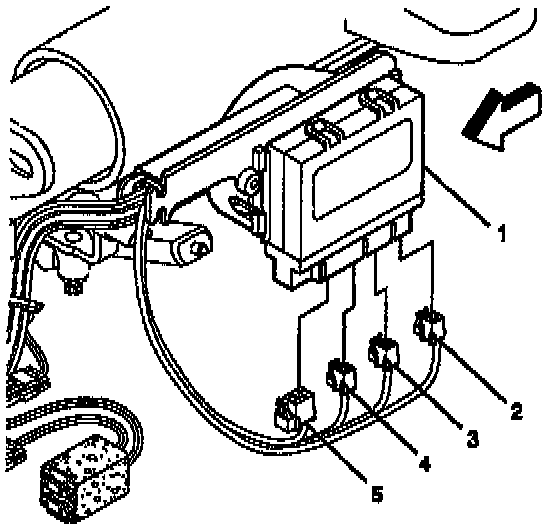 1
2
3
4
5