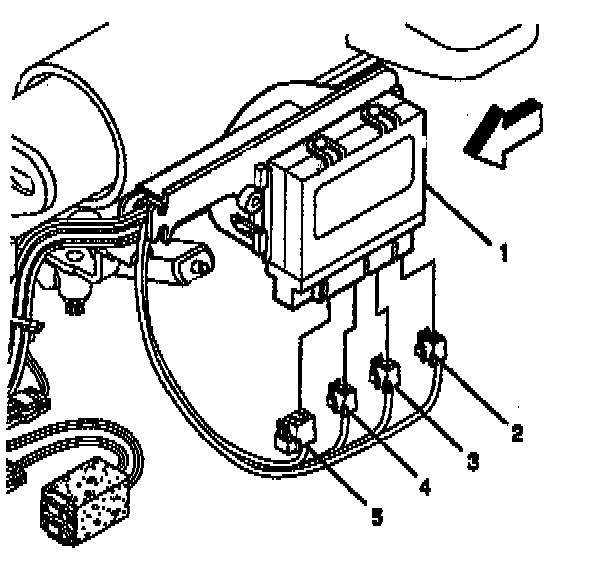 1
2
3
4
5