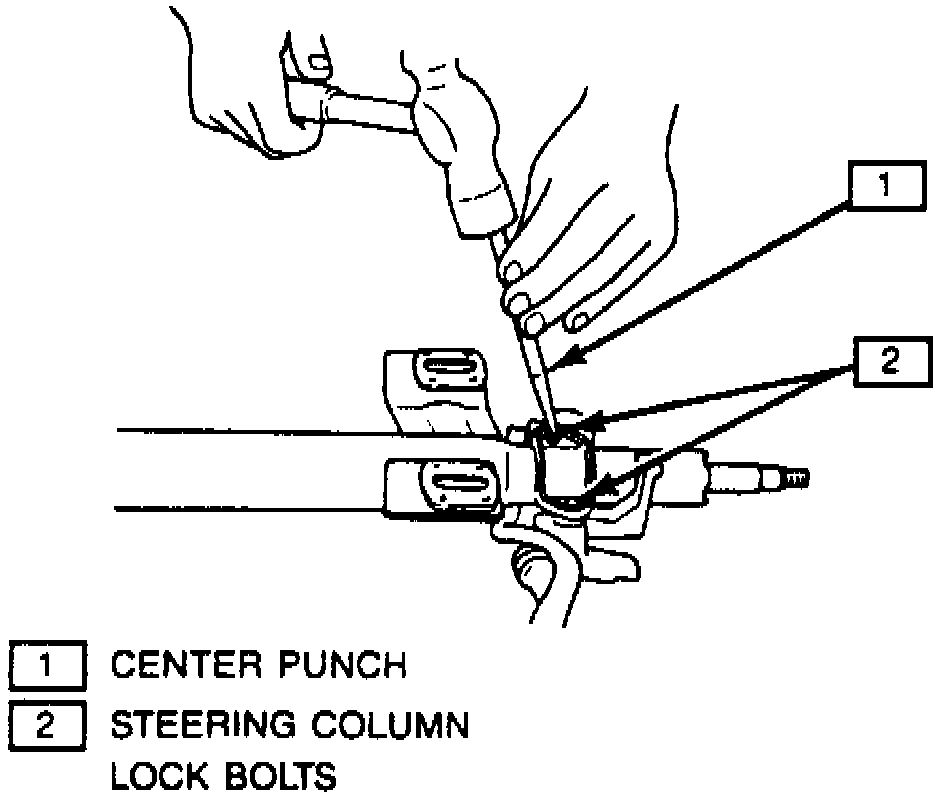 1

2

1 CENTER PUNCH

2 STEERING COLUMN LOCK BOLTS