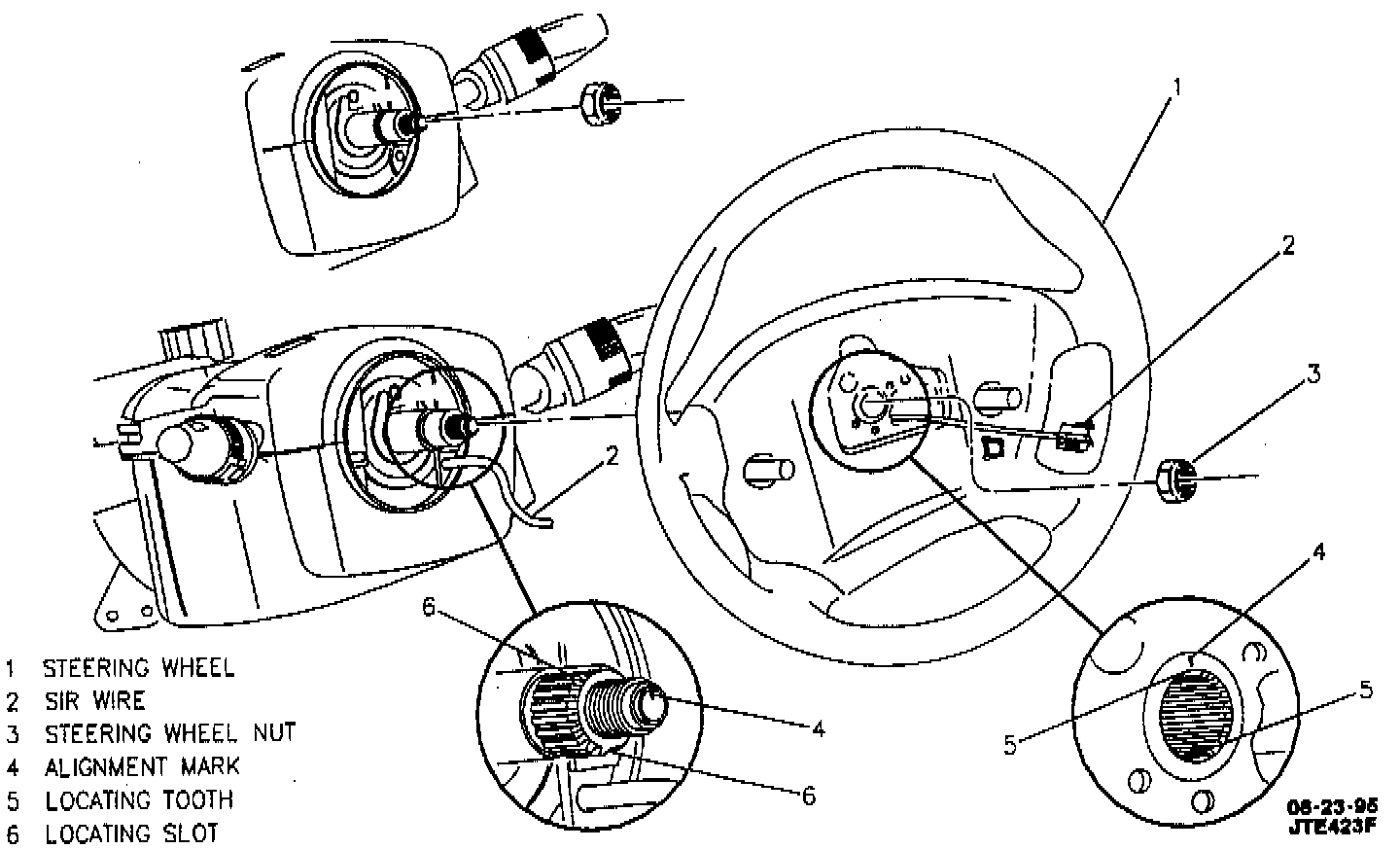 1
2
3
2
4
5
5
6
4
6

1 STEERING WHEEL
2 SIR WIRE
3 STEERING WHEEL NUT
4 ALIGNMENT MARK
5 LOCATING TOOTH
6 LOCATING SLOT

06-23-95
JTE423F