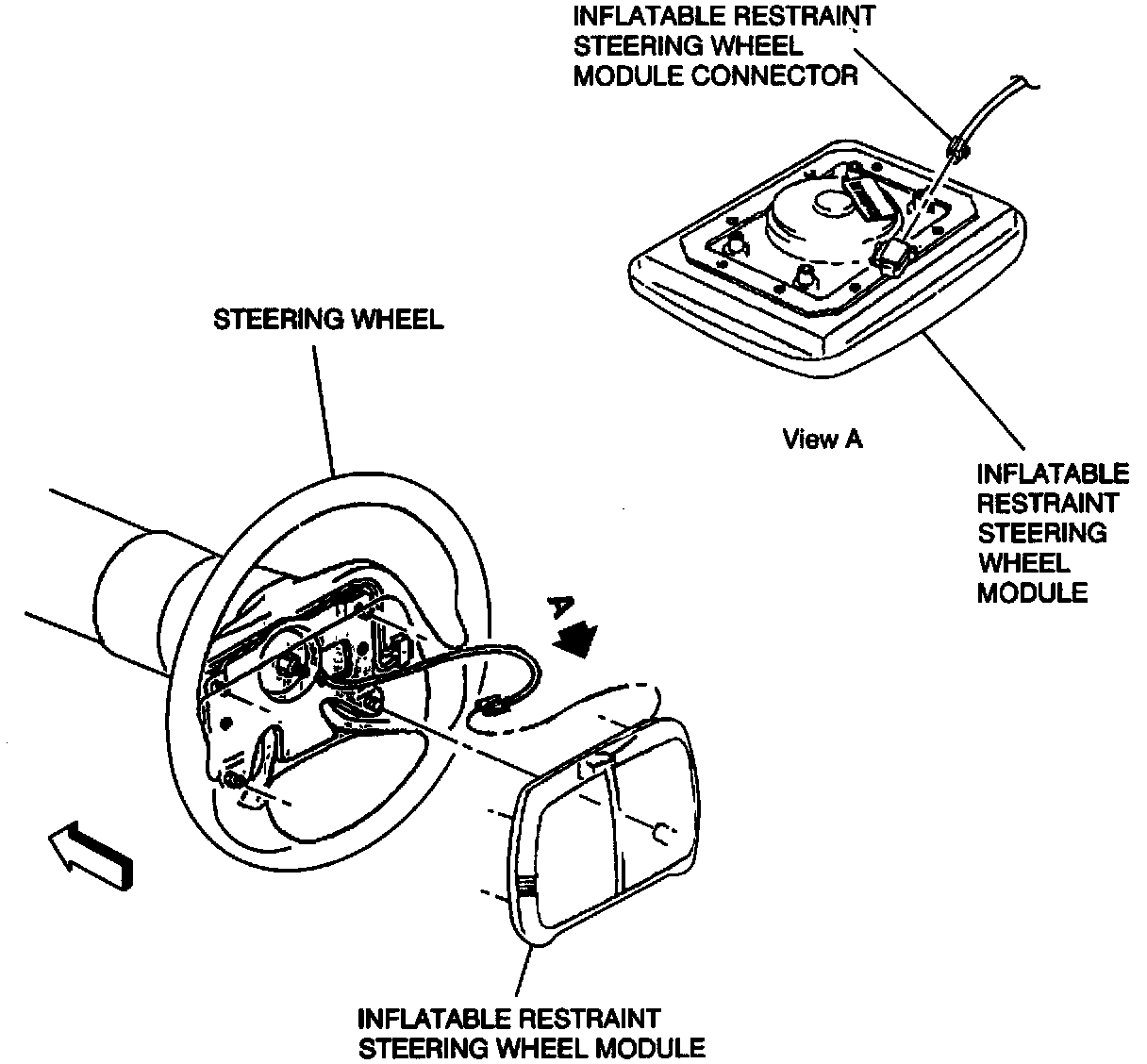 INFLATABLE RESTRAINT STEERING WHEEL MODULE CONNECTOR

STEERING WHEEL

View A

INFLATABLE RESTRAINT STEERING WHEEL MODULE

A

INFLATABLE RESTRAINT STEERING WHEEL MODULE